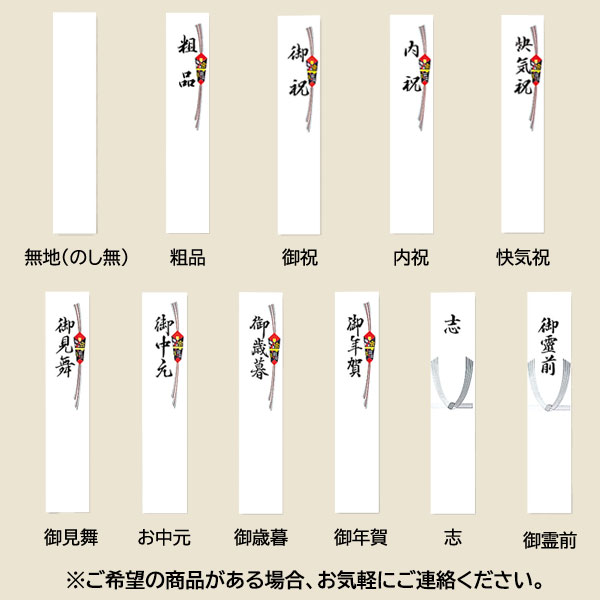 粗品

御祝

内祝

快気祝

無地(のし無)　粗品　御祝　内祝　快気祝

御見舞

御中元

御歳暮

御年賀

志

御霊前

御見舞　お中元　御歳暮　御年賀　志　御霊前

※ご希望の商品がある場合、お気軽にご連絡ください。