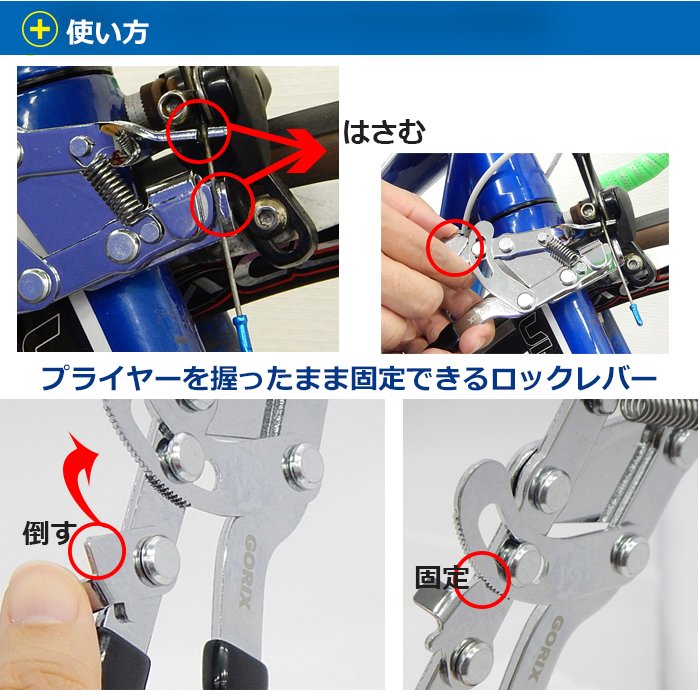 使い方

はさむ

プライヤーを握ったまま固定できるロックレバー

倒す

GORIX

固定

GORIX