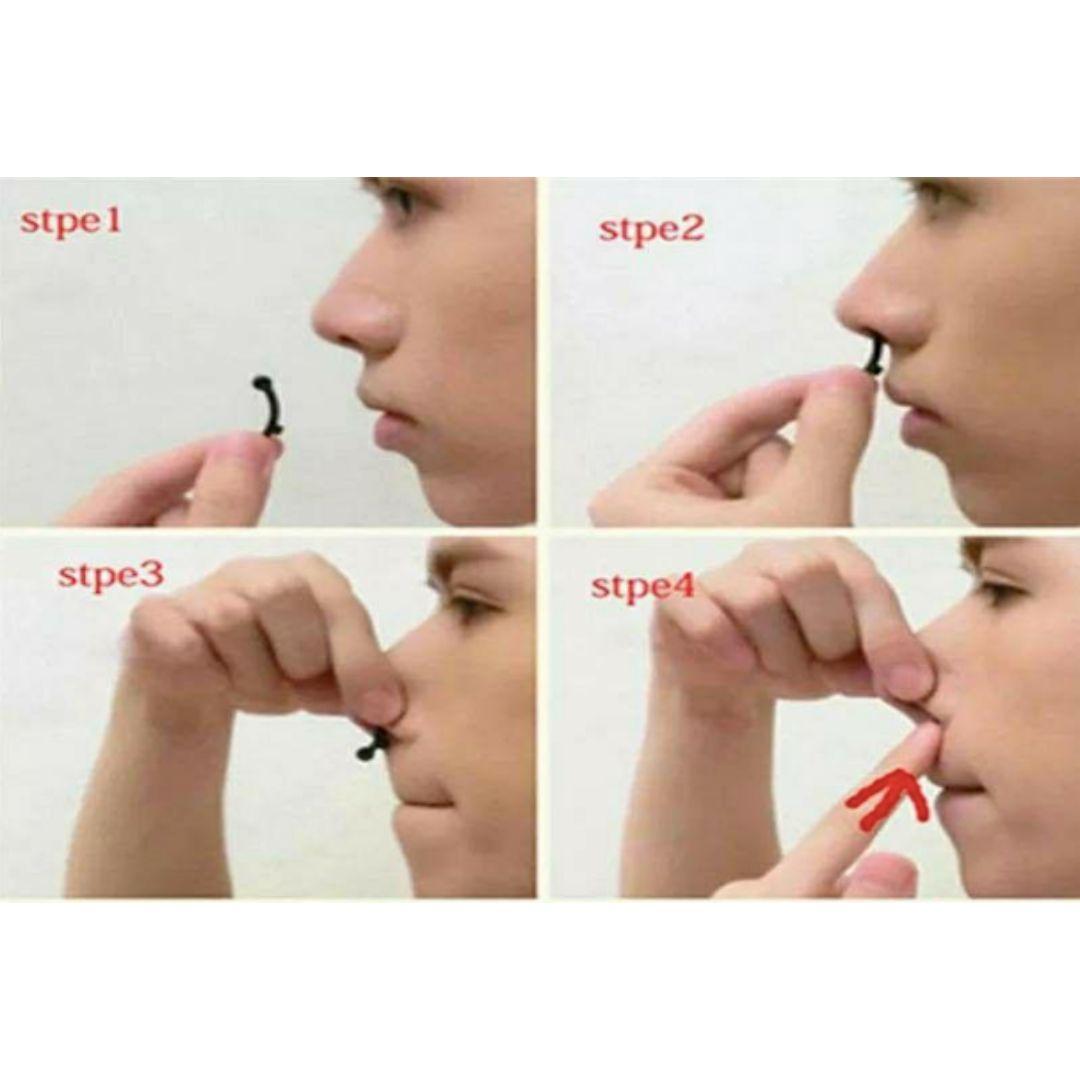 stpe1

stpe2

stpe3

stpe4