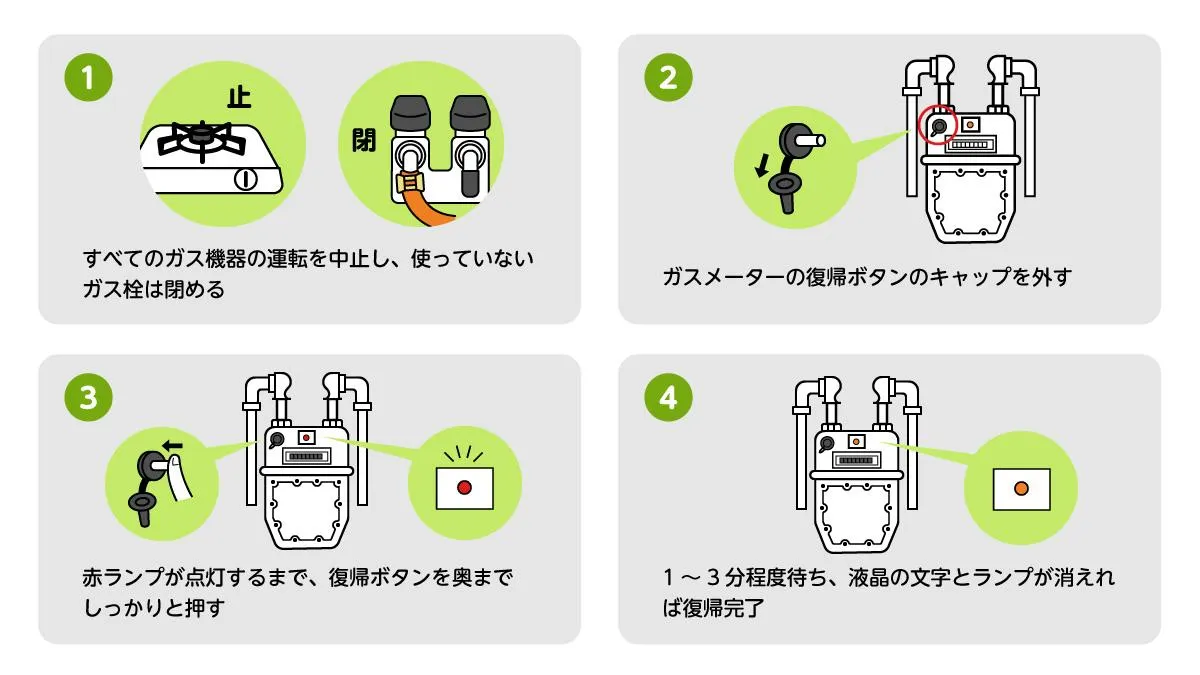 1

止

閉

すべてのガス機器の運転を中止し、使っていないガス栓は閉める

2

ガスメーターの復帰ボタンのキャップを外す

3

赤ランプが点灯するまで、復帰ボタンを奥までしっかりと押す

4

1～3分程度待ち、液晶の文字とランプが消えれば復帰完了