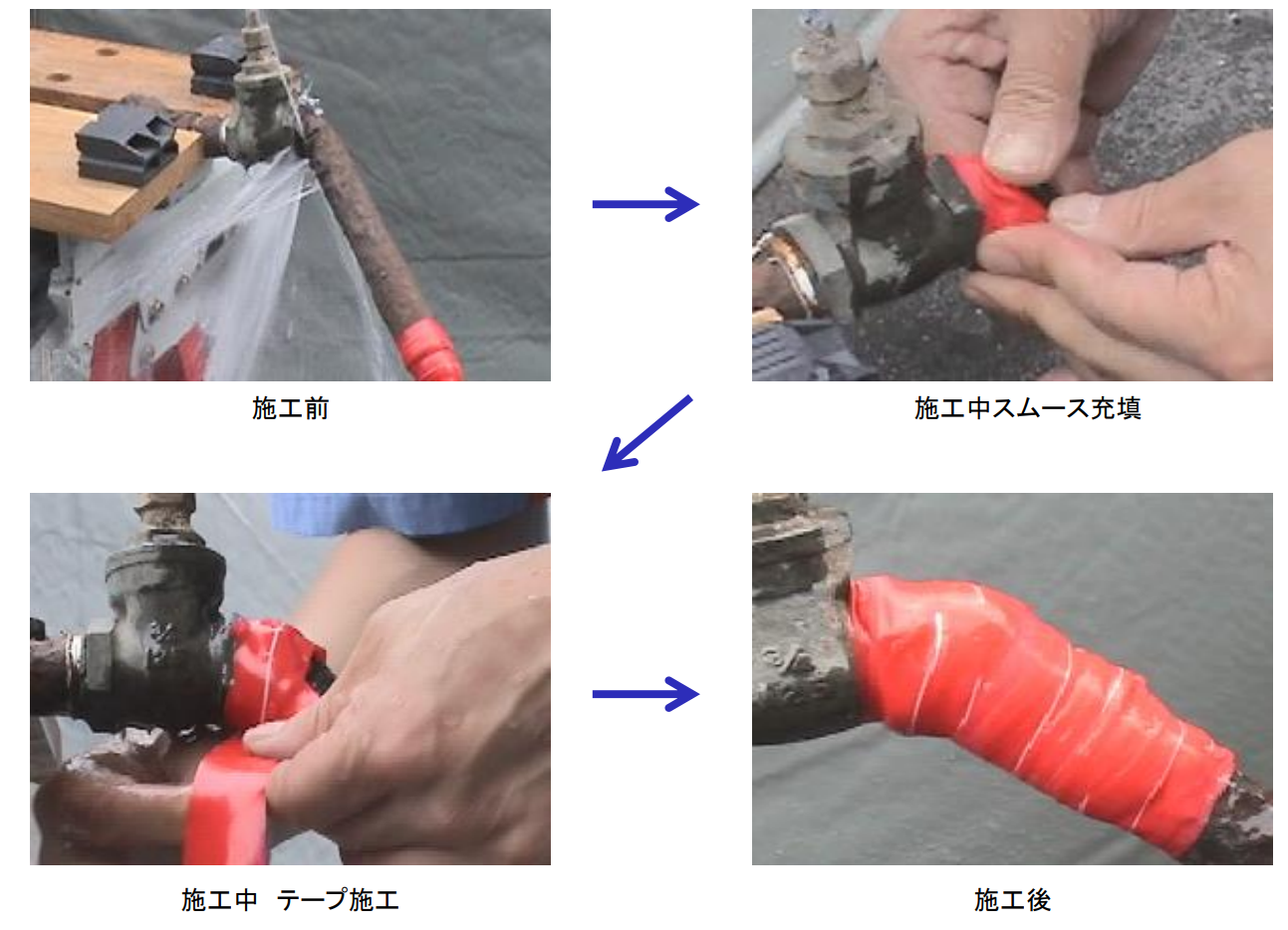 施工前

施工中スムース充填

施工中　テープ施工

施工後