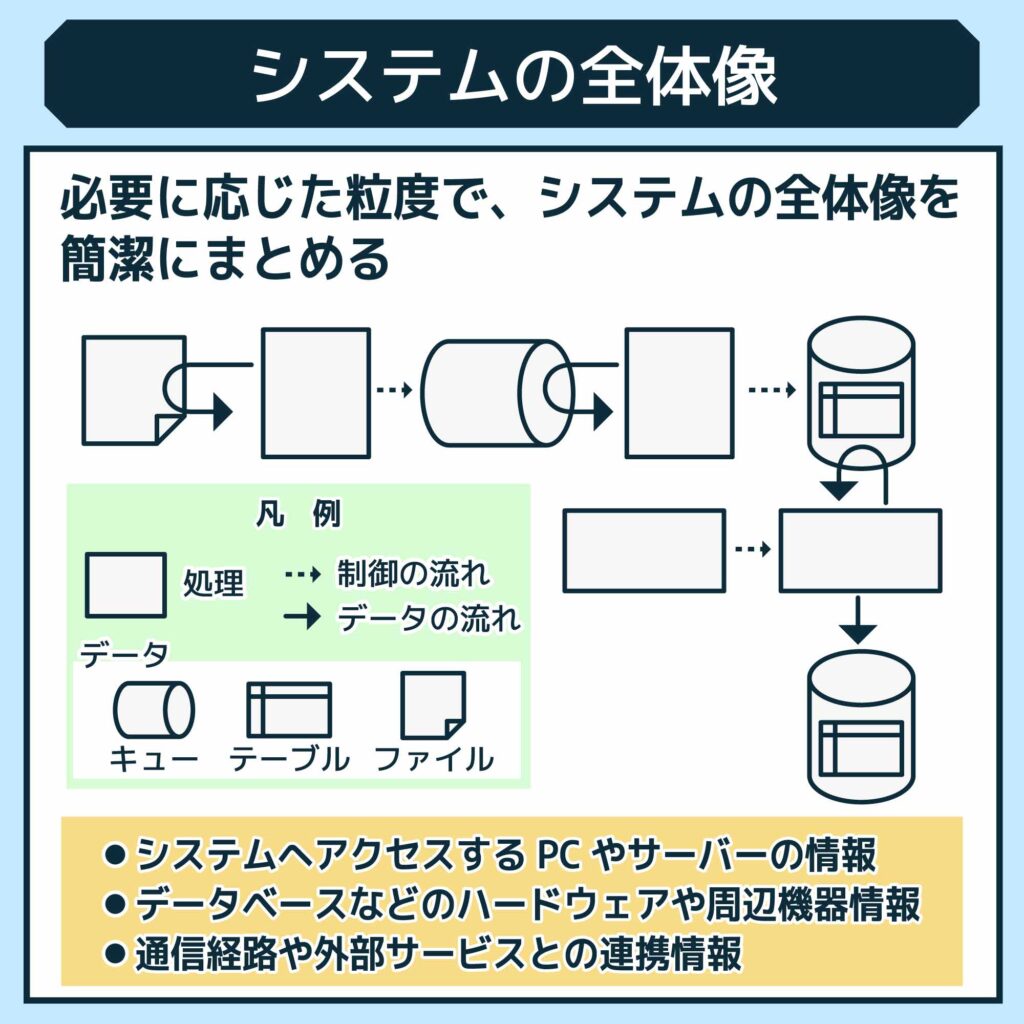 システムの全体像

必要に応じた粒度で、システムの全体像を簡潔にまとめる

凡　例

処理

制御の流れ

データの流れ

データ

キュー　テーブル　ファイル

● システムへアクセスする PC やサーバーの情報
● データベースなどのハードウェアや周辺機器情報
● 通信経路や外部サービスとの連携情報