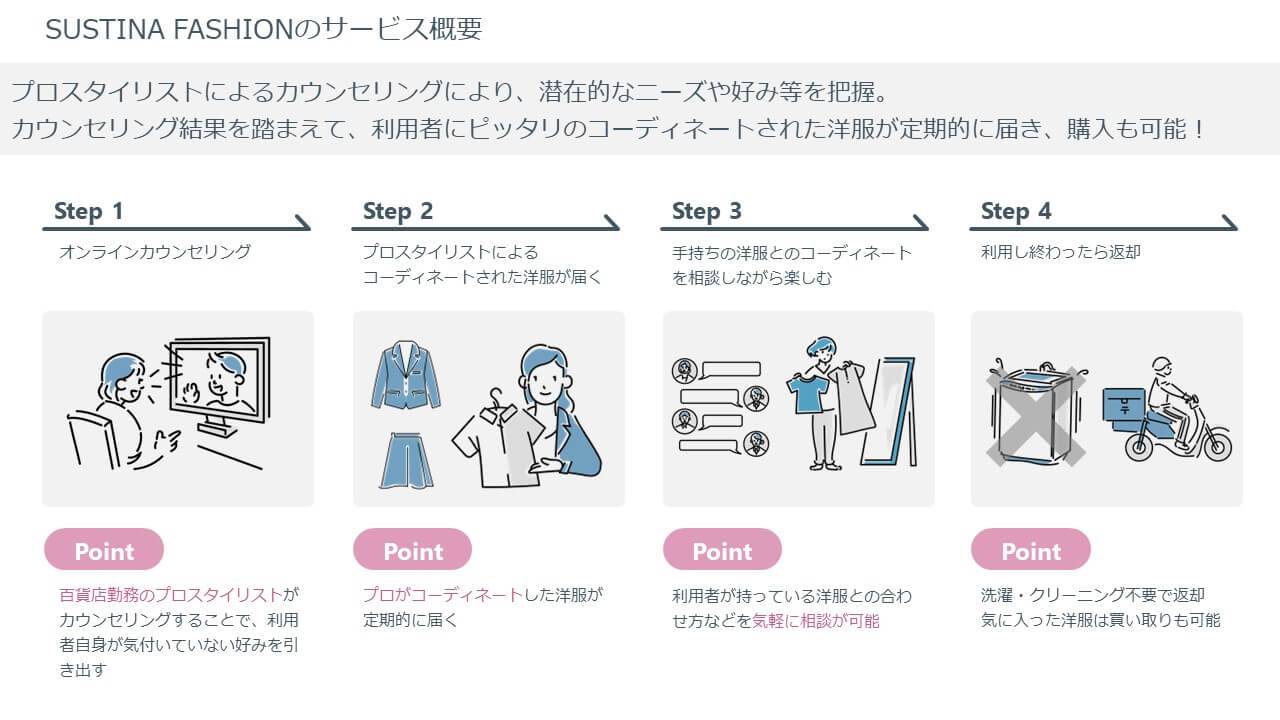 SUSTINA FASHIONのサービス概要

プロスタイリストによるカウンセリングにより、潜在的なニーズや好み等を把握。
カウンセリング結果を踏まえて、利用者にピッタリのコーディネートされた洋服が定期的に届き、購入も可能！

Step 1
オンラインカウンセリング

Point
百貨店勤務のプロスタイリストがカウンセリングすることで、利用者自身が気付いていない好みを引き出す

Step 2
プロスタイリストによるコーディネートされた洋服が届く

Point
プロがコーディネートした洋服が定期的に届く

Step 3
手持ちの洋服とのコーディネートを相談しながら楽しむ

Point
利用者が持っている洋服との合わせ方などを気軽に相談が可能

Step 4
利用し終わったら返却

Point
洗濯・クリーニング不要で返却
気に入った洋服は買い取りも可能