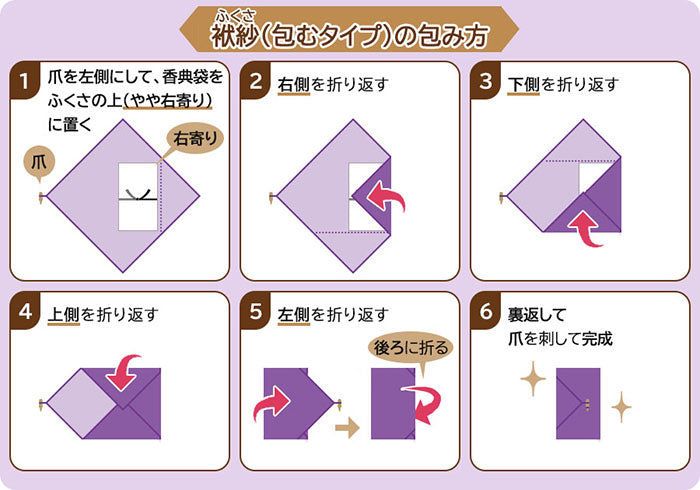 ふくさ
袱紗(包むタイプ)の包み方

1 爪を左側にして、香典袋をふくさの上(やや右寄り)に置く
爪
右寄り

2 右側を折り返す

3 下側を折り返す

4 上側を折り返す

5 左側を折り返す
後ろに折る

6 裏返して爪を刺して完成