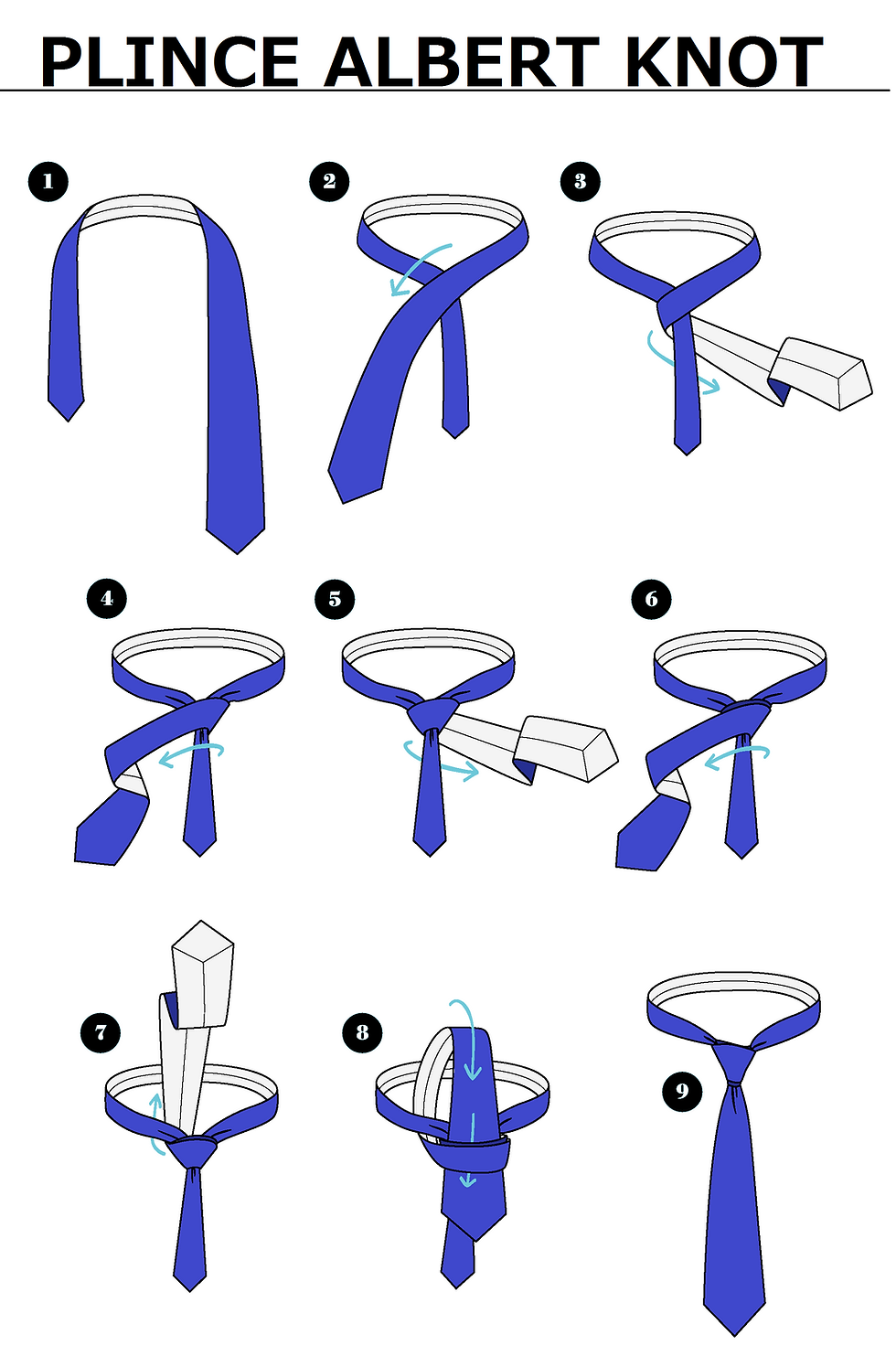 PLINCE ALBERT KNOT

1

2

3

4

5

6

7

8

9