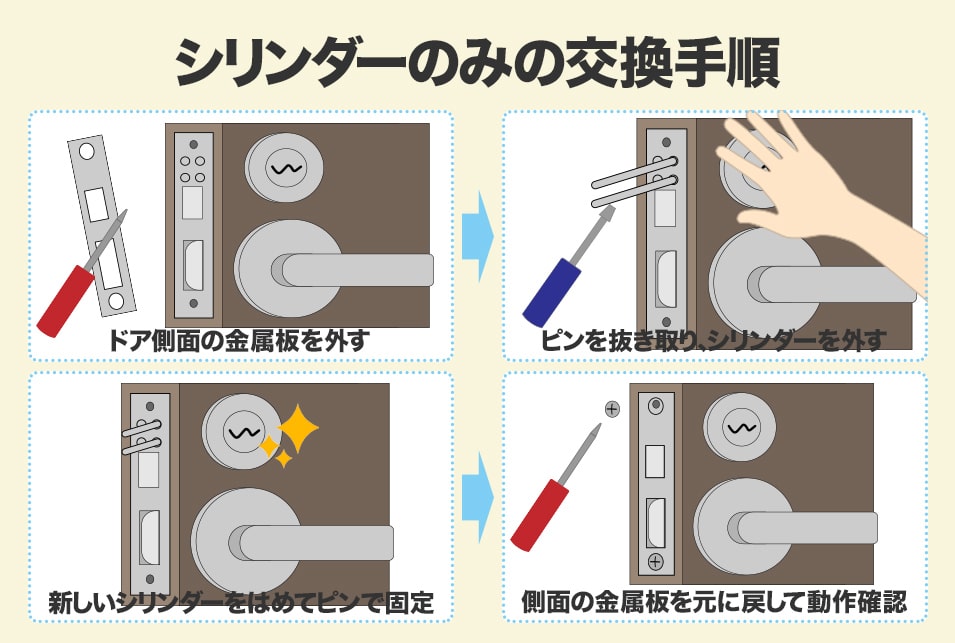 シリンダーのみの交換手順

ドア側面の金属板を外す

ピンを抜き取り､シリンダーを外す

新しいシリンダーをはめてピンで固定

側面の金属板を元に戻して動作確認