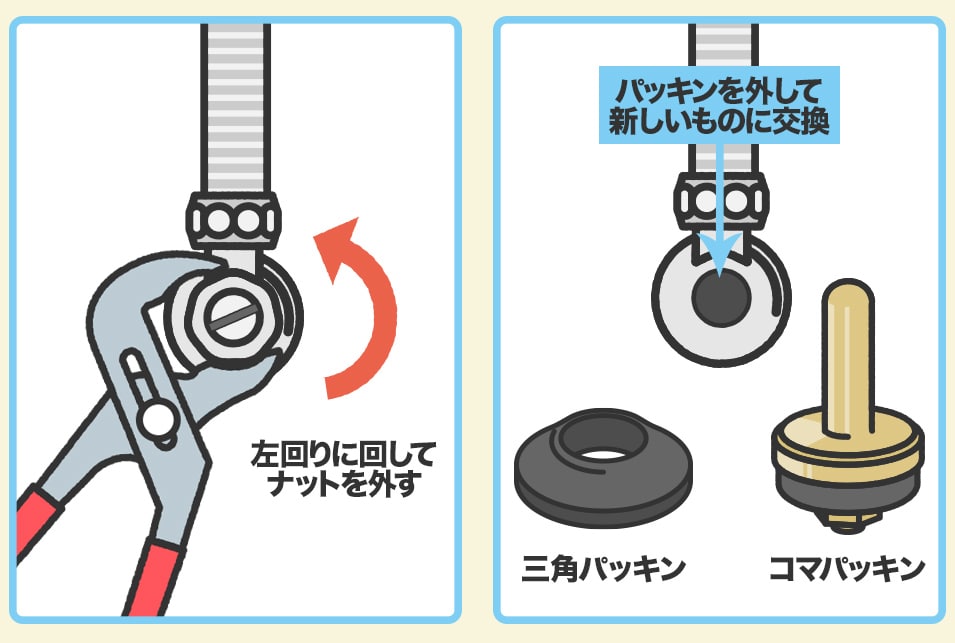 左回りに回して
ナットを外す

パッキンを外して
新しいものに交換

三角パッキン

コマパッキン