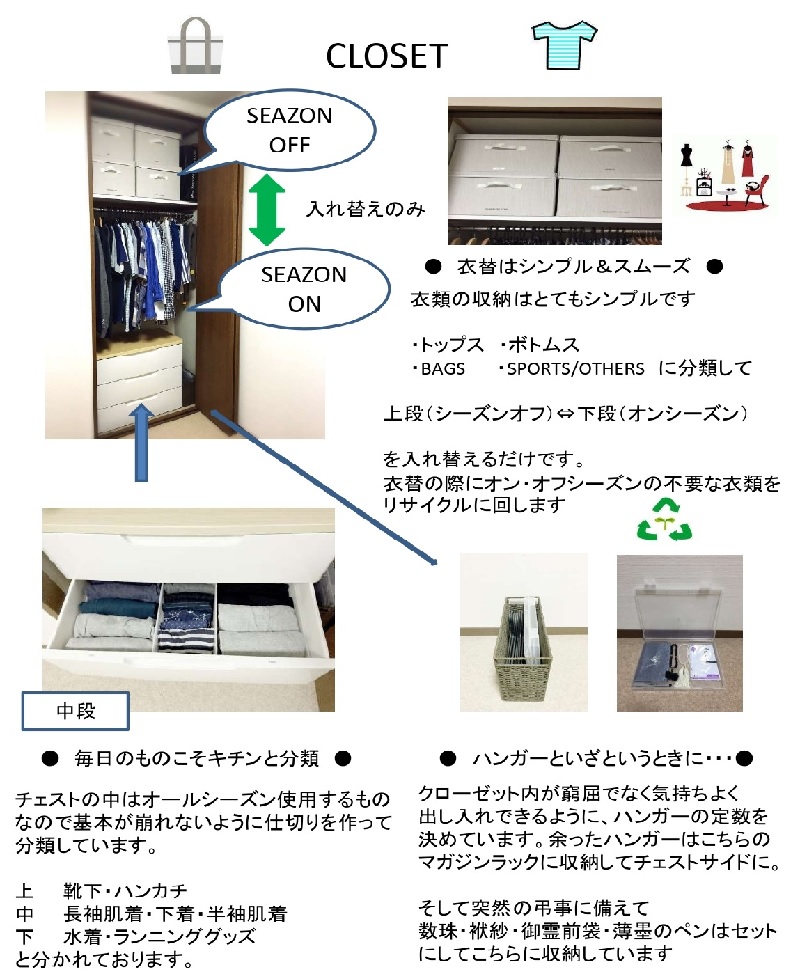 CLOSET

SEAZON OFF

入れ替えのみ

SEAZON ON

● 衣替はシンプル＆スムーズ ●

衣類の収納はとてもシンプルです

・トップス ・ボトムス
・BAGS ・SPORTS/OTHERS に分類して

上段（シーズンオフ）⇔下段（オンシーズン）

を入れ替えるだけです。
衣替の際にオン・オフシーズンの不要な衣類をリサイクルに回します

中段

● 毎日のものこそキチンと分類 ●

チェストの中はオールシーズン使用するものなので基本が崩れないように仕切りを作って分類しています。

上 靴下・ハンカチ
中 長袖肌着・下着・半袖肌着
下 水着・ランニンググッズ
と分かれております。

● ハンガーといざというときに・・・●

クローゼット内が窮屈でなく気持ちよく出し入れできるように、ハンガーの定数を決めています。余ったハンガーはこちらのマガジンラックに収納してチェストサイドに。

そして突然の弔事に備えて
数珠・袱紗・御霊前袋・薄墨のペンはセットにしてこちらに収納しています