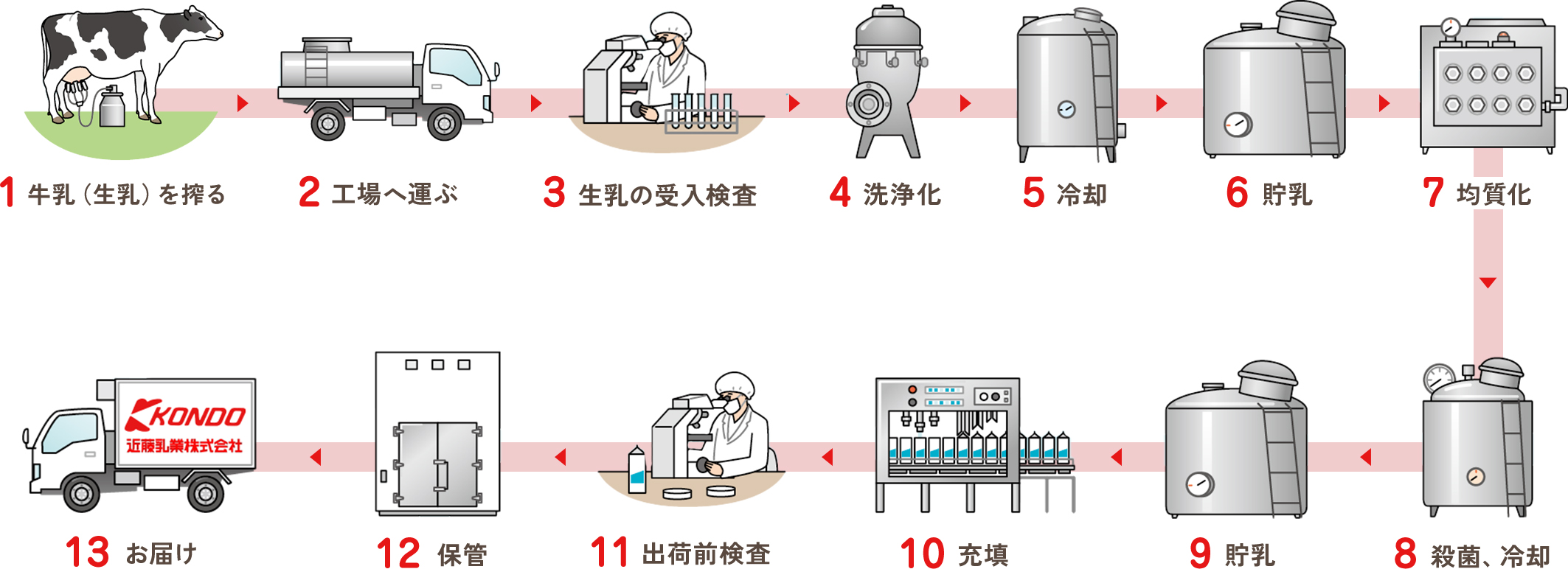 1 牛乳（生乳）を搾る

2 工場へ運ぶ

3 生乳の受入検査

4 洗浄化

5 冷却

6 貯乳

7 均質化

8 殺菌、冷却

9 貯乳

10 充填

11 出荷前検査

12 保管

KONDO
近藤乳業株式会社

13 お届け