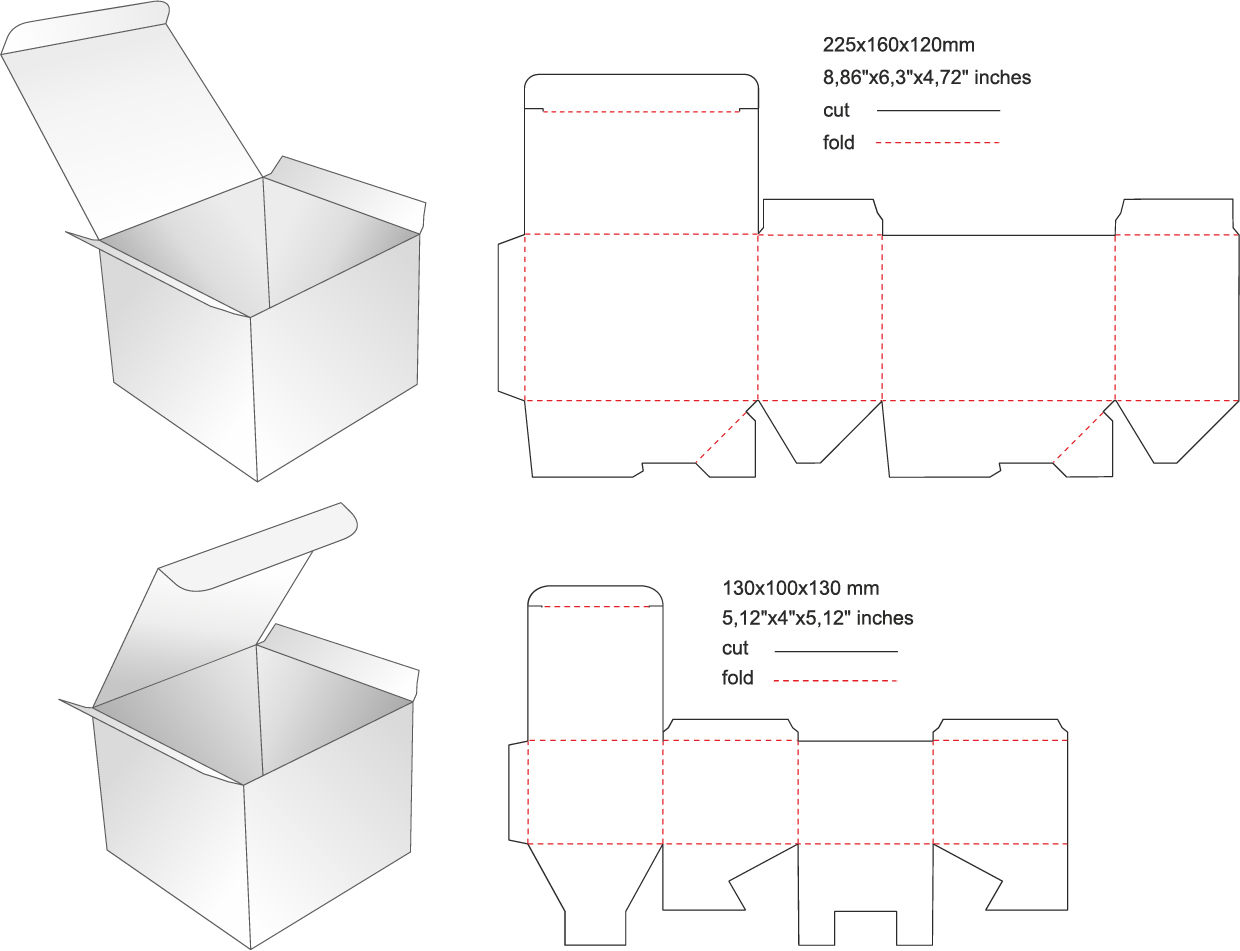 225x160x120mm
8,86"x6,3"x4,72" inches
cut
fold

130x100x130 mm
5,12"x4"x5,12" inches
cut
fold