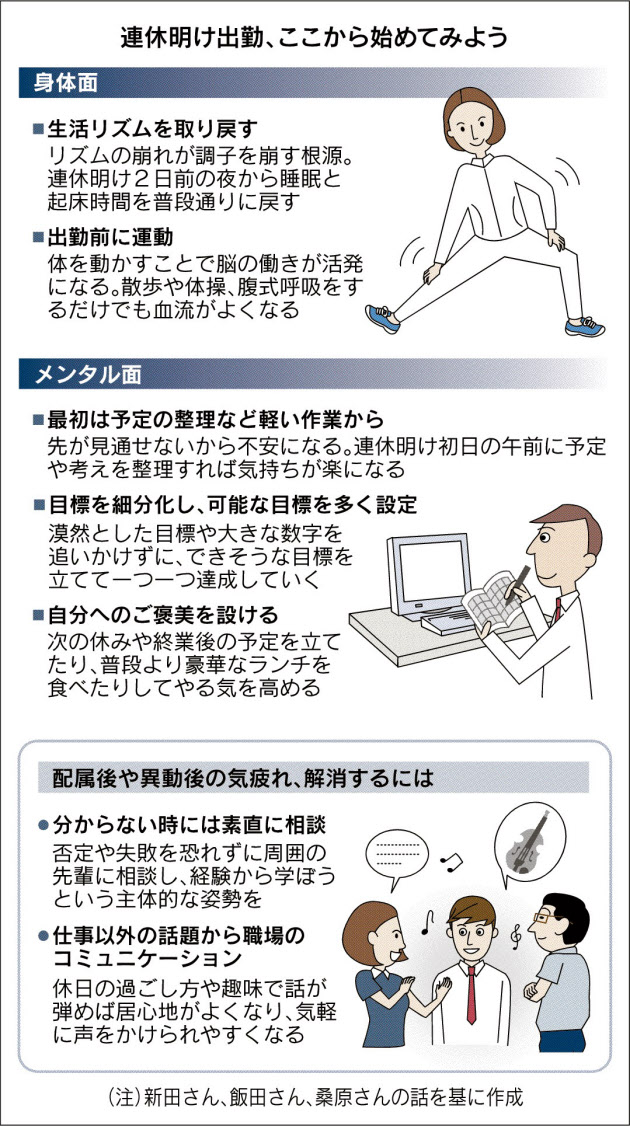 連休明け出勤、ここから始めてみよう

身体面

■生活リズムを取り戻す
リズムの崩れが調子を崩す根源。連休明け2日前の夜から睡眠と起床時間を普段通りに戻す

■出勤前に運動
体を動かすことで脳の働きが活発になる。散歩や体操、腹式呼吸をするだけでも血流がよくなる

メンタル面

■最初は予定の整理など軽い作業から
先が見通せないから不安になる。連休明け初日の午前に予定や考えを整理すれば気持ちが楽になる

■目標を細分化し、可能な目標を多く設定
漠然とした目標や大きな数字を追いかけずに、できそうな目標を立てて一つ一つ達成していく

■自分へのご褒美を設ける
次の休みや終業後の予定を立てたり、普段より豪華なランチを食べたりしてやる気を高める

配属後や異動後の気疲れ、解消するには

●分からない時には素直に相談
否定や失敗を恐れずに周囲の先輩に相談し、経験から学ぼうという主体的な姿勢を

●仕事以外の話題から職場のコミュニケーション
休日の過ごし方や趣味で話が弾めば居心地がよくなり、気軽に声をかけられやすくなる

(注)新田さん、飯田さん、桑原さんの話を基に作成