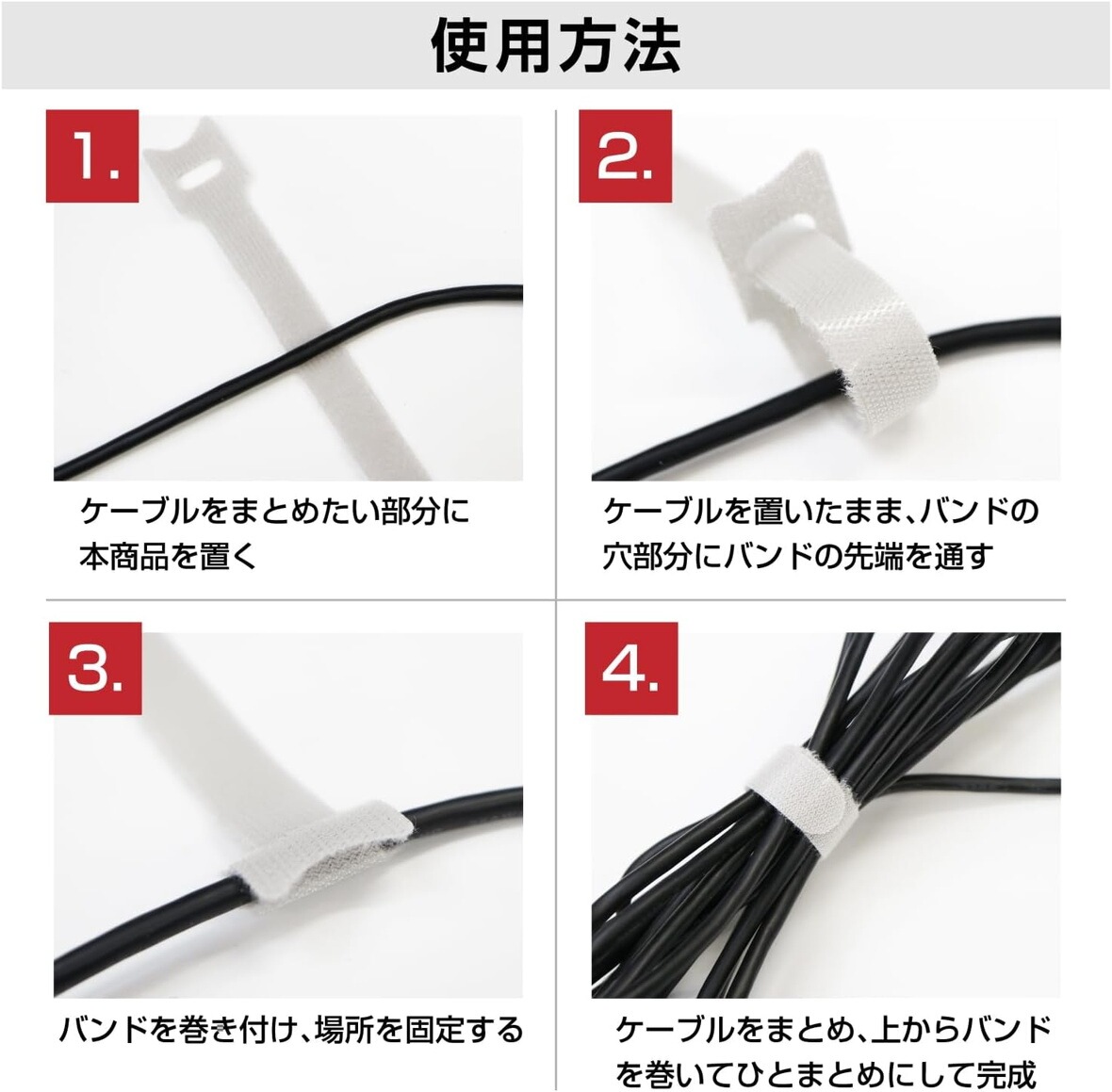 使用方法

1.

ケーブルをまとめたい部分に本商品を置く

2.

ケーブルを置いたまま、バンドの穴部分にバンドの先端を通す

3.

バンドを巻き付け、場所を固定する

4.

ケーブルをまとめ、上からバンドを巻いてひとまとめにして完成