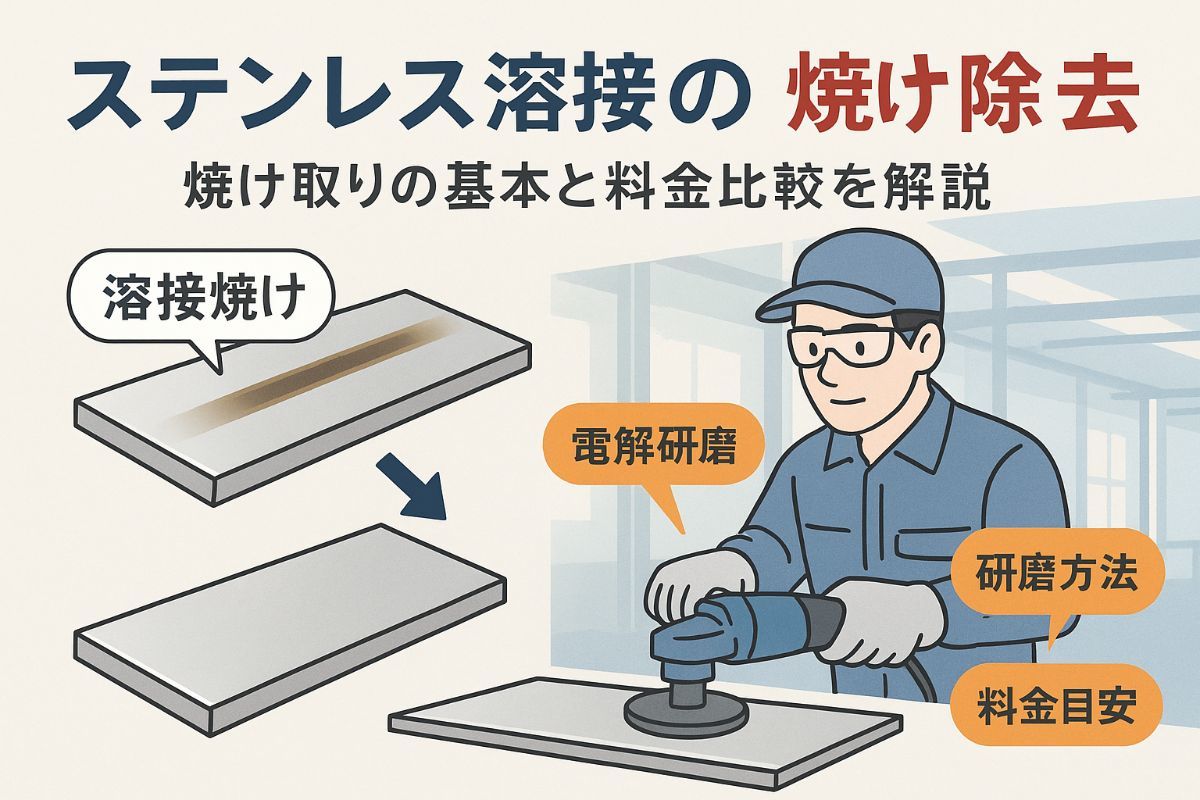 ステンレス溶接の 焼け除去
焼け取りの基本と料金比較を解説

溶接焼け

電解研磨

研磨方法

料金目安