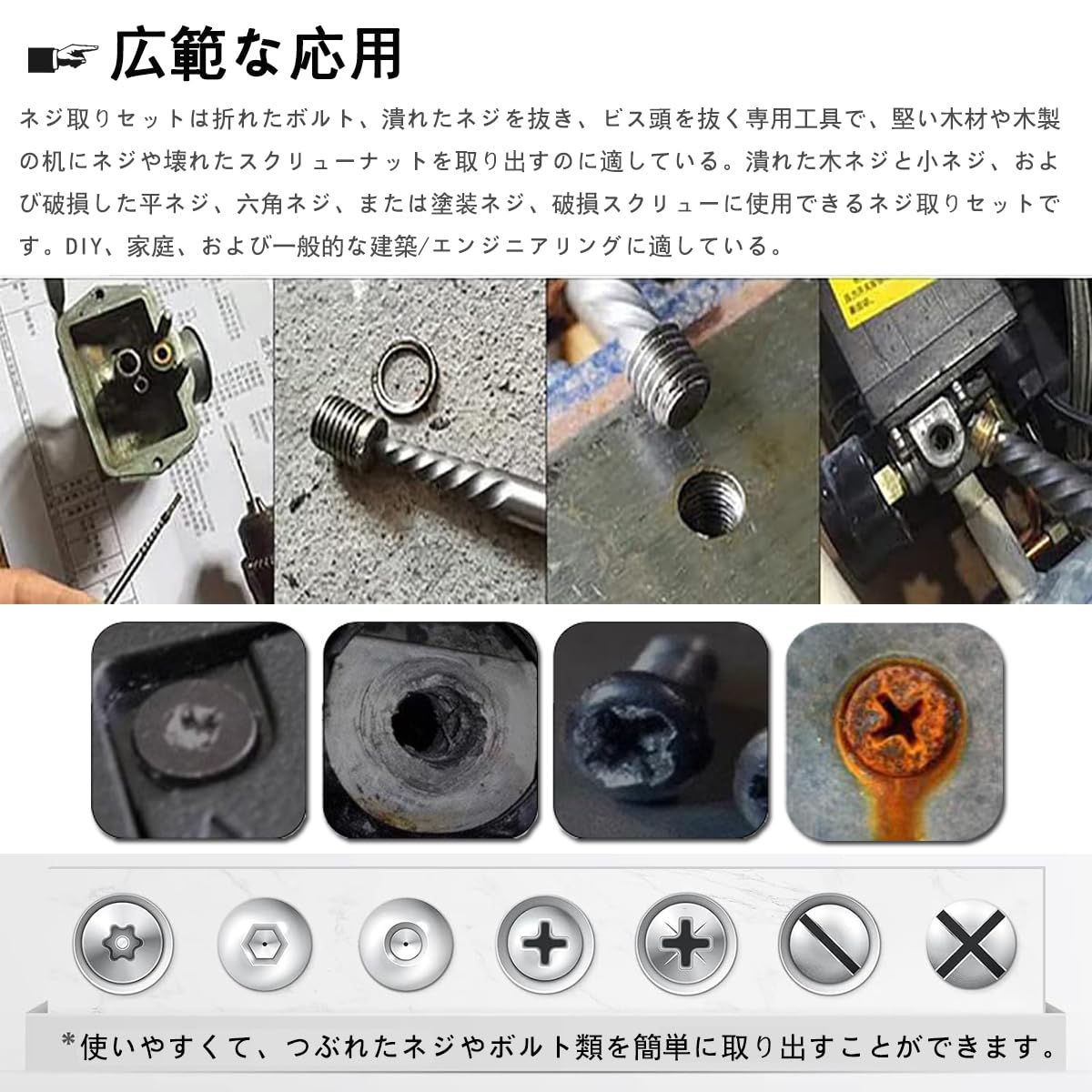 広範な応用

ネジ取りセットは折れたボルト、潰れたネジを抜き、ビス頭を抜く専用工具で、堅い木材や木製の机にネジや壊れたスクリューナットを取り出すのに適している。潰れた木ネジと小ネジ、および破損した平ネジ、六角ネジ、または塗装ネジ、破損スクリューに使用できるネジ取りセットです。DIY、家庭、および一般的な建築/エンジニアリングに適している。

*使いやすくて、つぶれたネジやボルト類を簡単に取り出すことができます。