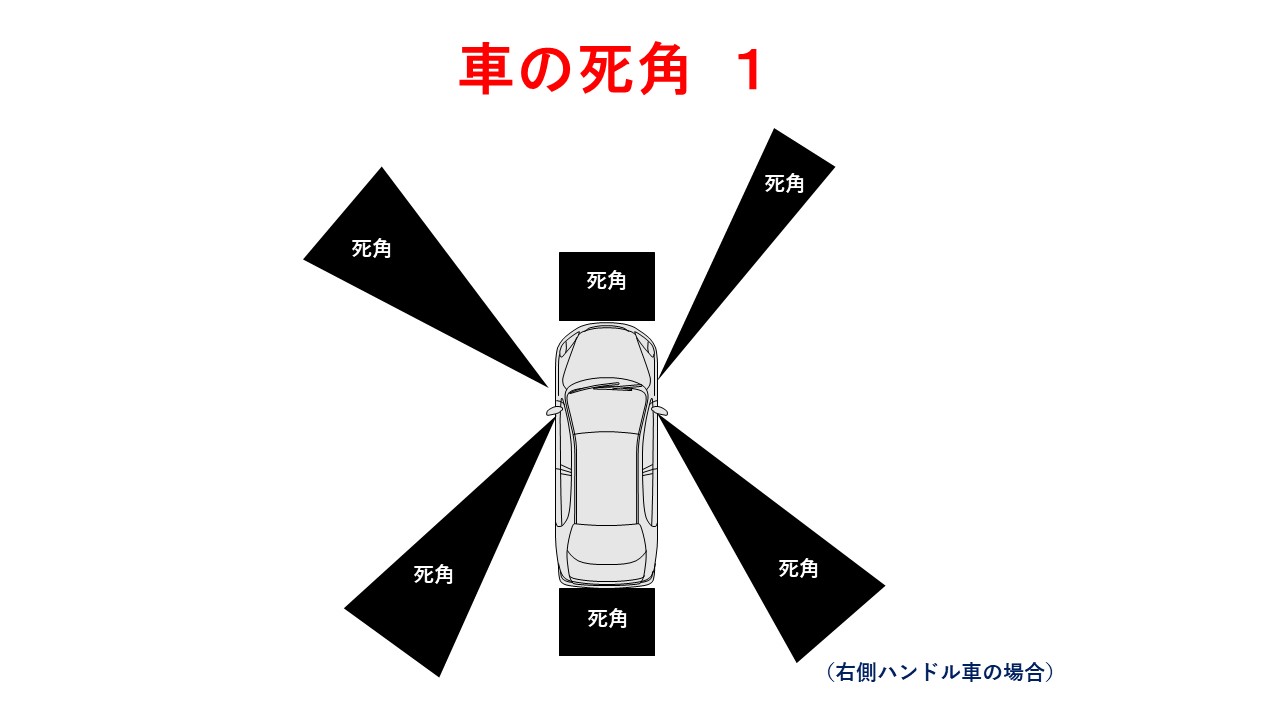 車の死角　1

死角

死角

死角

死角

死角

死角

（右側ハンドル車の場合）