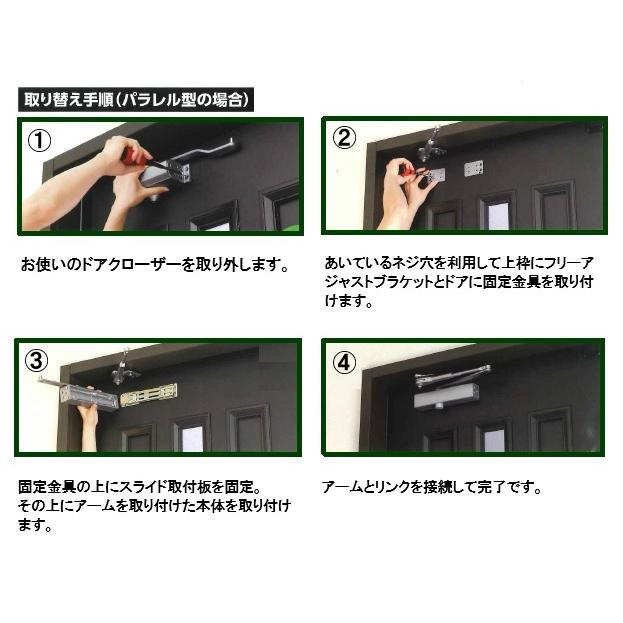 取り替え手順（パラレル型の場合）

①

お使いのドアクローザーを取り外します。

②

あいているネジ穴を利用して上枠にフリーアジャストブラケットとドアに固定金具を取り付けます。

③

固定金具の上にスライド取付板を固定。
その上にアームを取り付けた本体を取り付けます。

④

アームとリンクを接続して完了です。