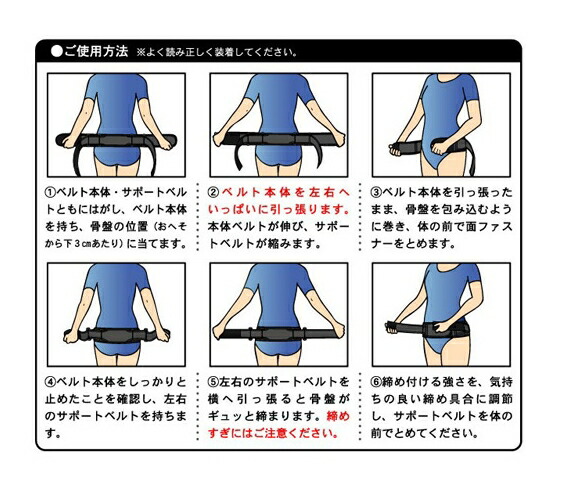 ●ご使用方法 ※よく読み正しく装着してください。

①ベルト本体・サポートベルトともにはがし、ベルト本体を持ち、骨盤の位置（おへそから下３㎝あたり）に当てます。

②ベルト本体を左右へいっぱいに引っ張ります。本体ベルトが伸び、サポートベルトが縮みます。

③ベルト本体を引っ張ったまま、骨盤を包み込むように巻き、体の前で面ファスナーをとめます。

④ベルト本体をしっかりと止めたことを確認し、左右のサポートベルトを持ちます。

⑤左右のサポートベルトを横へ引っ張ると骨盤がギュッと締まります。締めすぎにはご注意ください。

⑥締め付ける強さを、気持ちの良い締め具合に調節し、サポートベルトを体の前でとめてください。