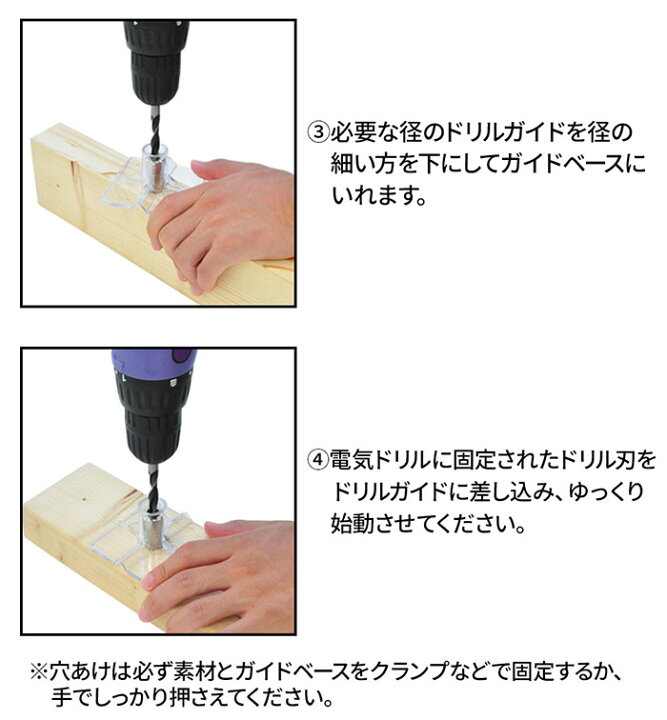 ③必要な径のドリルガイドを径の細い方を下にしてガイドベースにいれます。

④電気ドリルに固定されたドリル刃をドリルガイドに差し込み、ゆっくり始動させてください。

※穴あけは必ず素材とガイドベースをクランプなどで固定するか、手でしっかり押さえてください。