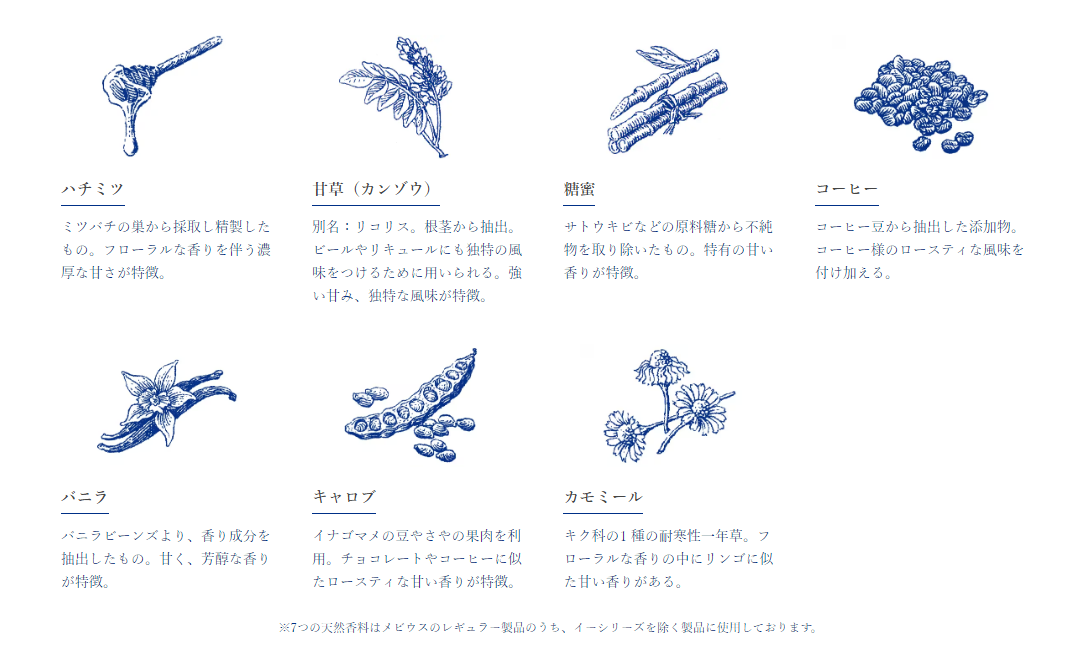 ハチミツ

ミツバチの巣から採取し精製したもの。フローラルな香りを伴う濃厚な甘さが特徴。

甘草（カンゾウ）

別名：リコリス。根茎から抽出。ビールやリキュールにも独特の風味をつけるために用いられる。強い甘み、独特な風味が特徴。

糖蜜

サトウキビなどの原料糖から不純物を取り除いたもの。特有の甘い香りが特徴。

コーヒー

コーヒー豆から抽出した添加物。コーヒー様のロースティな風味を付け加える。

バニラ

バニラビーンズより、香り成分を抽出したもの。甘く、芳醇な香りが特徴。

キャロブ

イナゴマメの豆やさやの果肉を利用。チョコレートやコーヒーに似たロースティな甘い香りが特徴。

カモミール

キク科の1種の耐寒性一年草。フローラルな香りの中にリンゴに似た甘い香りがある。

※7つの天然香料はメビウスのレギュラー製品のうち、イーシリーズを除く製品に使用しております。