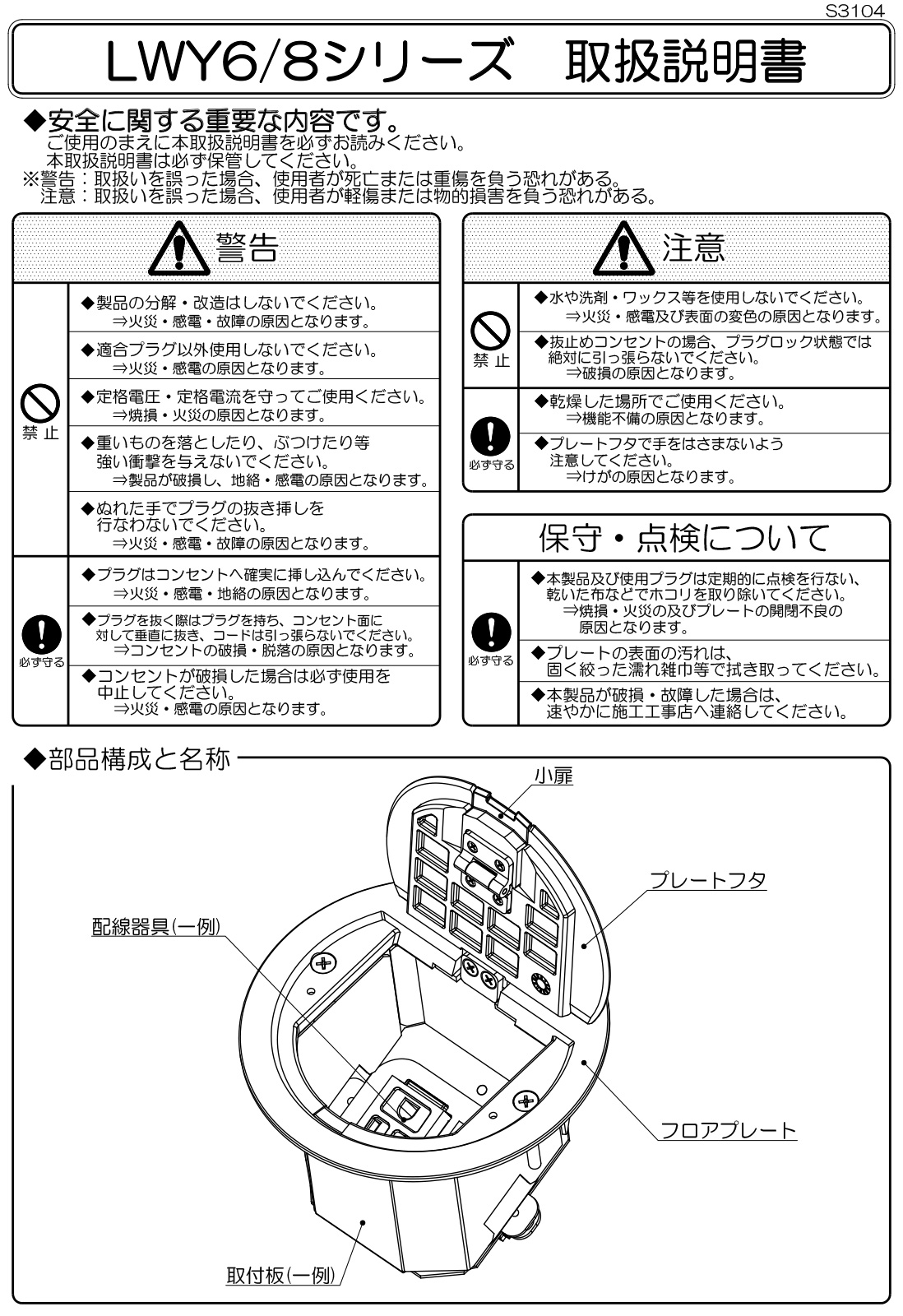 S3104

LWY6/8シリーズ　取扱説明書

◆安全に関する重要な内容です。
ご使用のまえに本取扱説明書を必ずお読みください。
本取扱説明書は必ず保管してください。
※警告：取扱いを誤った場合、使用者が死亡または重傷を負う恐れがある。
注意：取扱いを誤った場合、使用者が軽傷または物的損害を負う恐れがある。

警告

禁 止

◆製品の分解・改造はしないでください。
⇒火災・感電・故障の原因となります。

◆適合プラグ以外使用しないでください。
⇒火災・感電の原因となります。

◆定格電圧・定格電流を守ってご使用ください。
⇒焼損・火災の原因となります。

◆重いものを落としたり、ぶつけたり等強い衝撃を与えないでください。
⇒製品が破損し、地絡・感電の原因となります。

◆ぬれた手でプラグの抜き挿しを行なわないでください。
⇒火災・感電・故障の原因となります。

必ず守る

◆プラグはコンセントへ確実に挿し込んでください。
⇒火災・感電・地絡の原因となります。

◆プラグを抜く際はプラグを持ち、コンセント面に対して垂直に抜き、コードは引っ張らないでください。
⇒コンセントの破損・脱落の原因となります。

◆コンセントが破損した場合は必ず使用を中止してください。
⇒火災・感電の原因となります。

注意

禁 止

◆水や洗剤・ワックス等を使用しないでください。
⇒火災・感電及び表面の変色の原因となります。

◆抜止めコンセントの場合、プラグロック状態では絶対に引っ張らないでください。
⇒破損の原因となります。

必ず守る

◆乾燥した場所でご使用ください。
⇒機能不備の原因となります。

◆プレートフタで手をはさまないよう注意してください。
⇒けがの原因となります。

保守・点検について

必ず守る

◆本製品及び使用プラグは定期的に点検を行ない、乾いた布などでホコリを取り除いてください。
⇒焼損・火災の及びプレートの開閉不良の原因となります。

◆プレートの表面の汚れは、固く絞った濡れ雑巾等で拭き取ってください。

◆本製品が破損・故障した場合は、速やかに施工工事店へ連絡してください。

◆部品構成と名称

小扉
プレートフタ
配線器具(一例)
フロアプレート
取付板(一例)