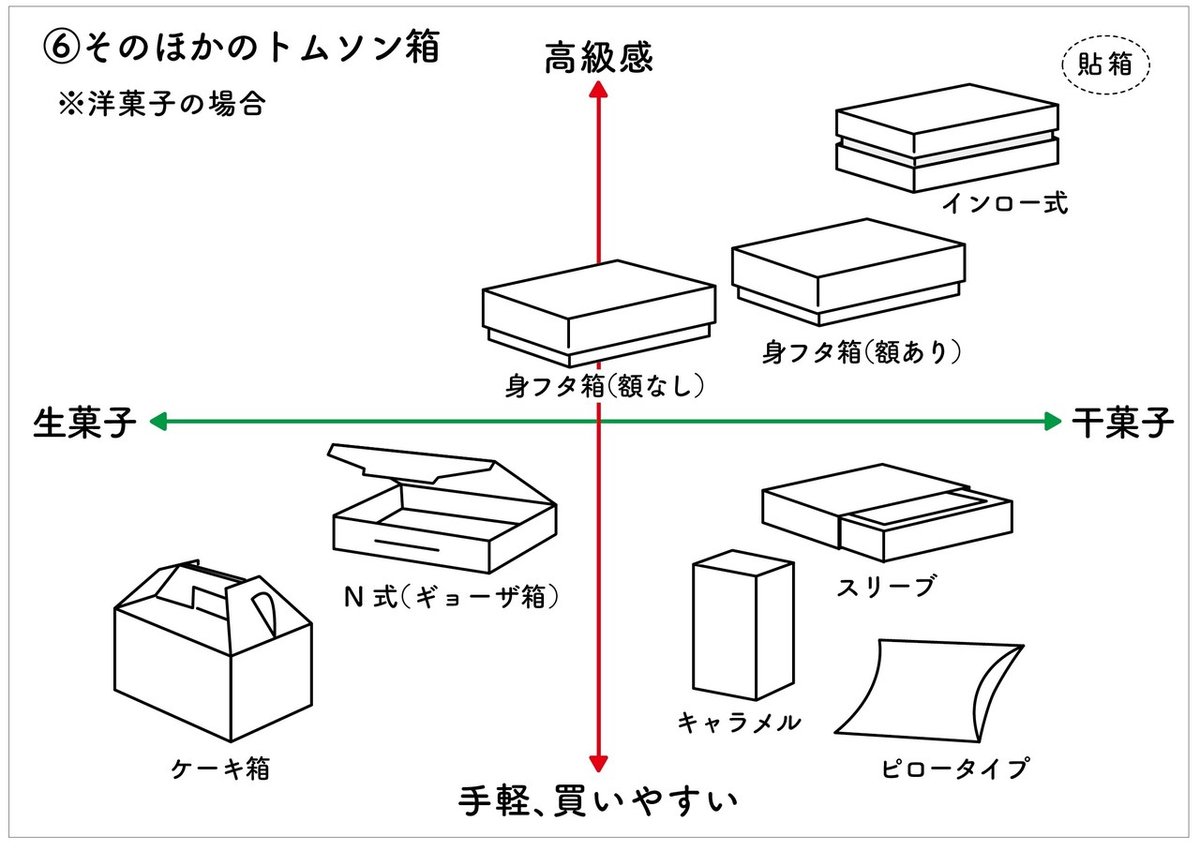 ⑥そのほかのトムソン箱

※洋菓子の場合

高級感

貼箱

インロー式

身フタ箱(額あり)

身フタ箱(額なし)

生菓子

干菓子

N式(ギョーザ箱)

スリーブ

ケーキ箱

キャラメル

ピロータイプ

手軽、買いやすい