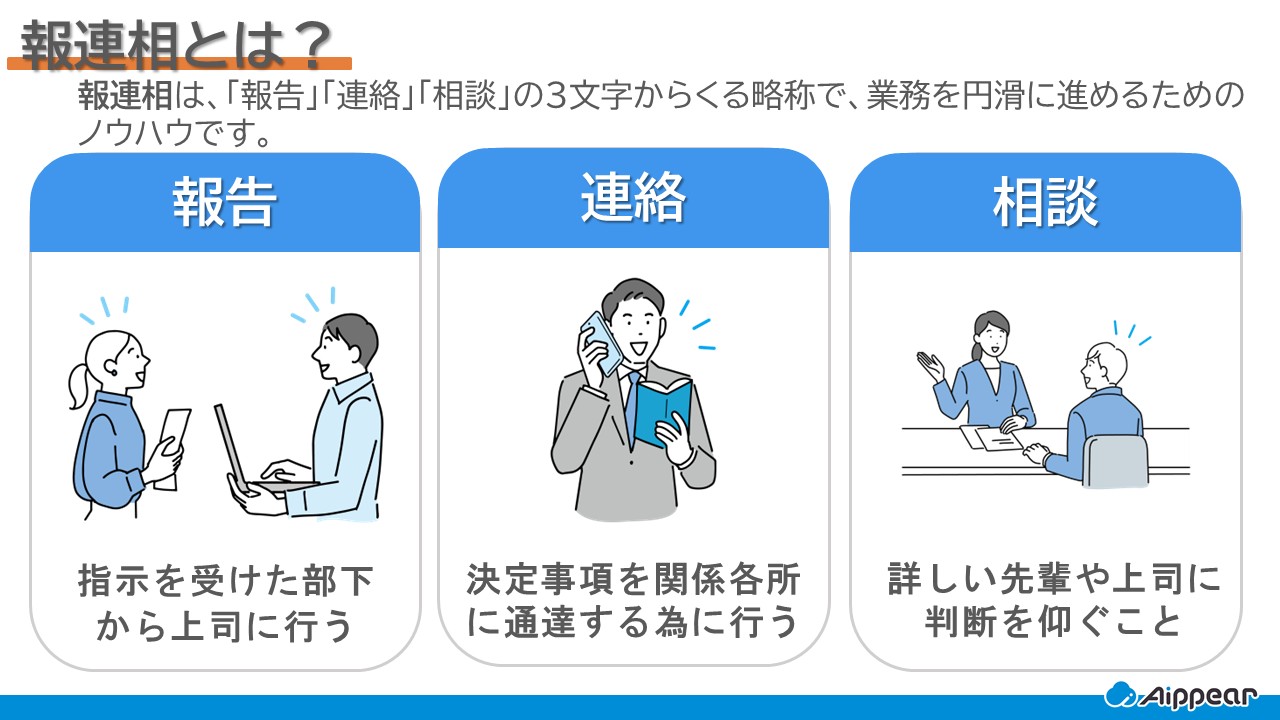 報連相とは？

報連相は、「報告」「連絡」「相談」の3文字からくる略称で、業務を円滑に進めるためのノウハウです。

報告

指示を受けた部下から上司に行う

連絡

決定事項を関係各所に通達する為に行う

相談

詳しい先輩や上司に判断を仰ぐこと

Aippear