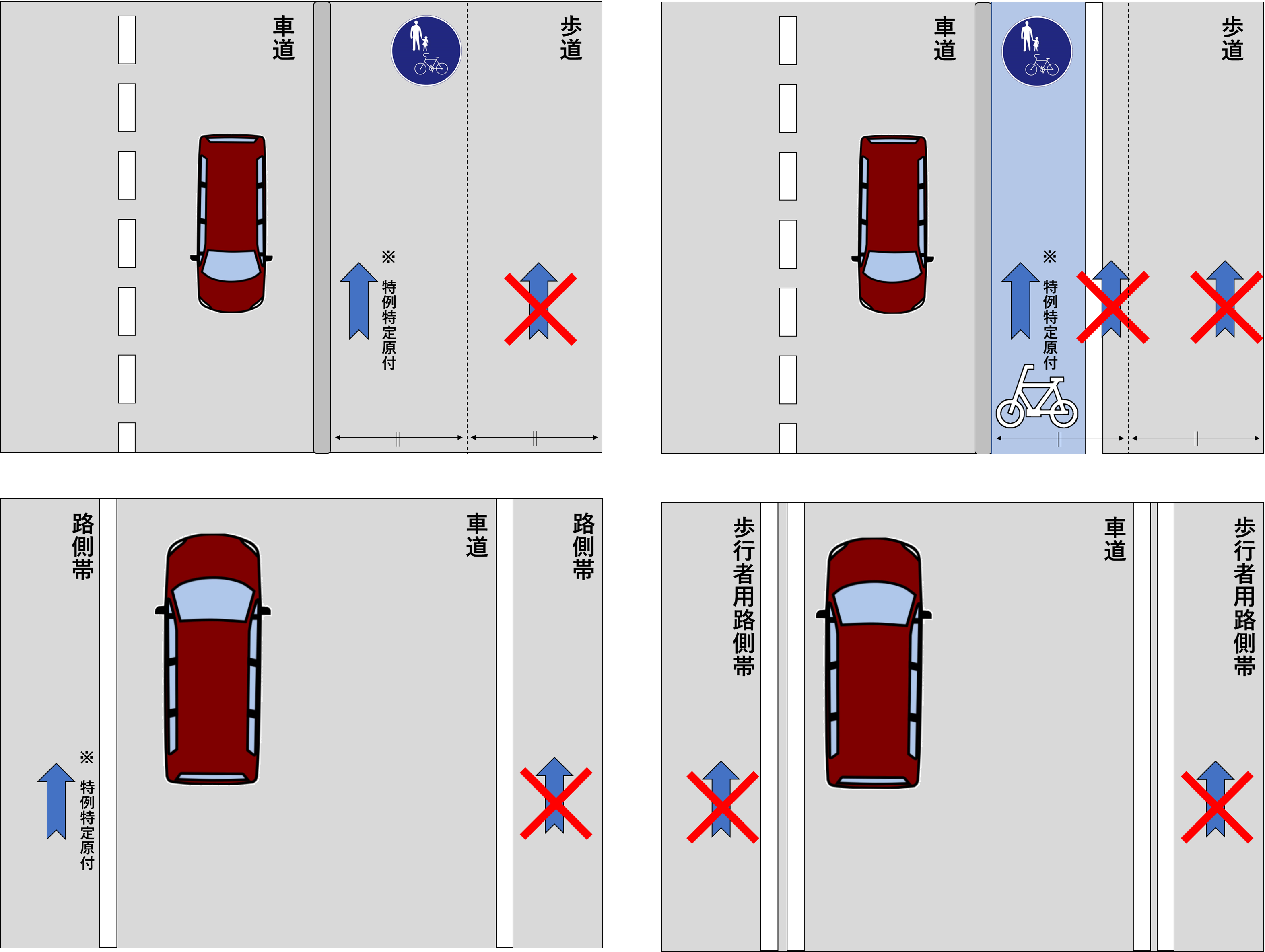 車道

歩道

※特例特定原付

車道

歩道

※特例特定原付

路側帯

車道

路側帯

※特例特定原付

歩行者用路側帯

車道

歩行者用路側帯