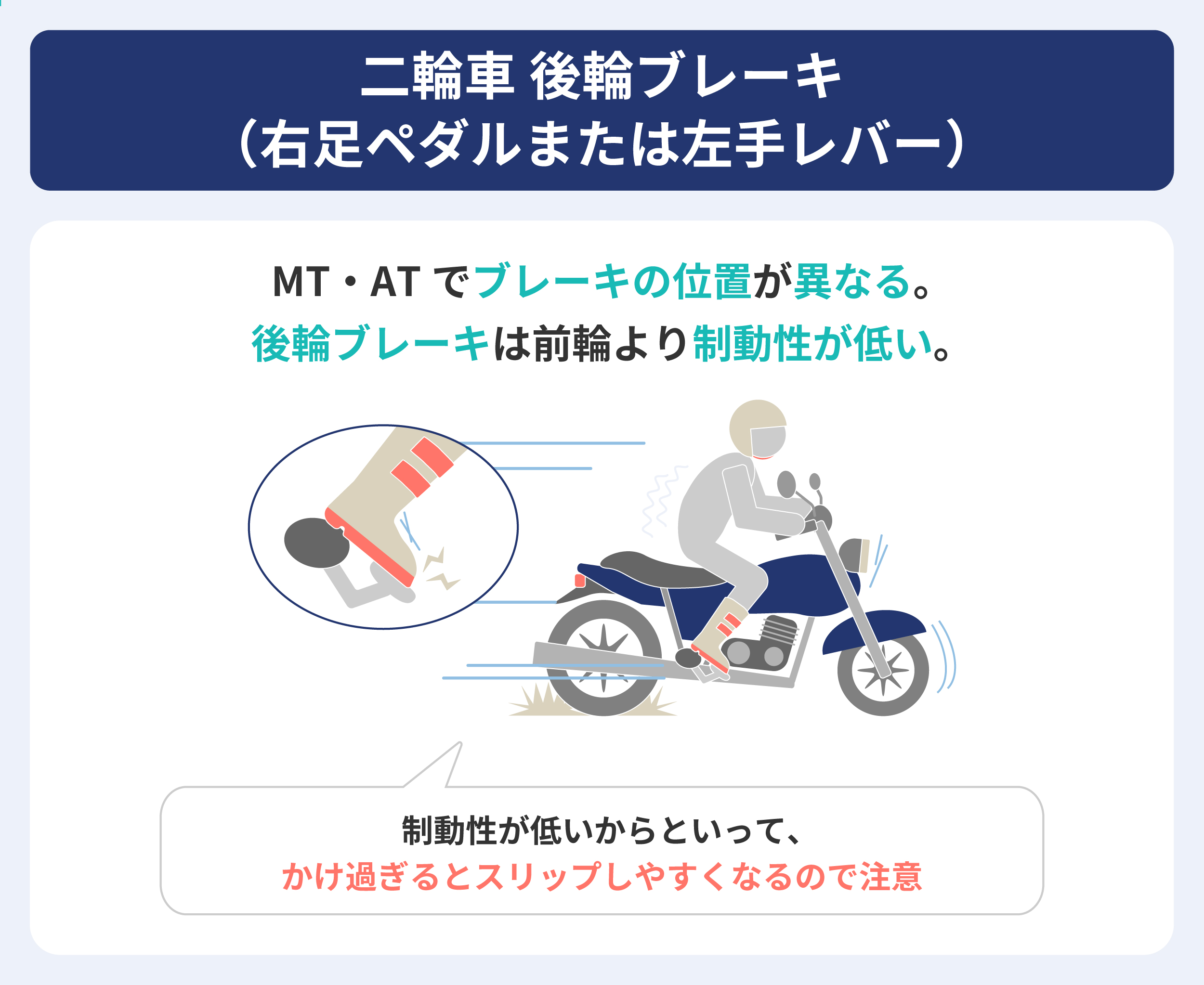 二輪車 後輪ブレーキ
（右足ペダルまたは左手レバー）

MT・AT でブレーキの位置が異なる。
後輪ブレーキは前輪より制動性が低い。

制動性が低いからといって、
かけ過ぎるとスリップしやすくなるので注意