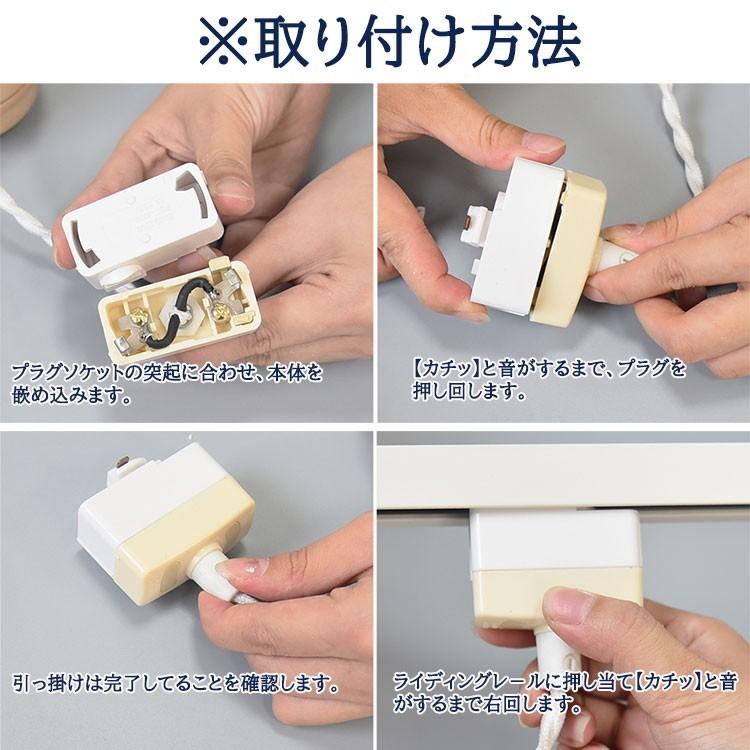 ※取り付け方法

プラグソケットの突起に合わせ、本体を嵌め込みます。

【カチッ】と音がするまで、プラグを押し回します。

引っ掛けは完了してることを確認します。

ライディングレールに押し当て【カチッ】と音がするまで右回します。