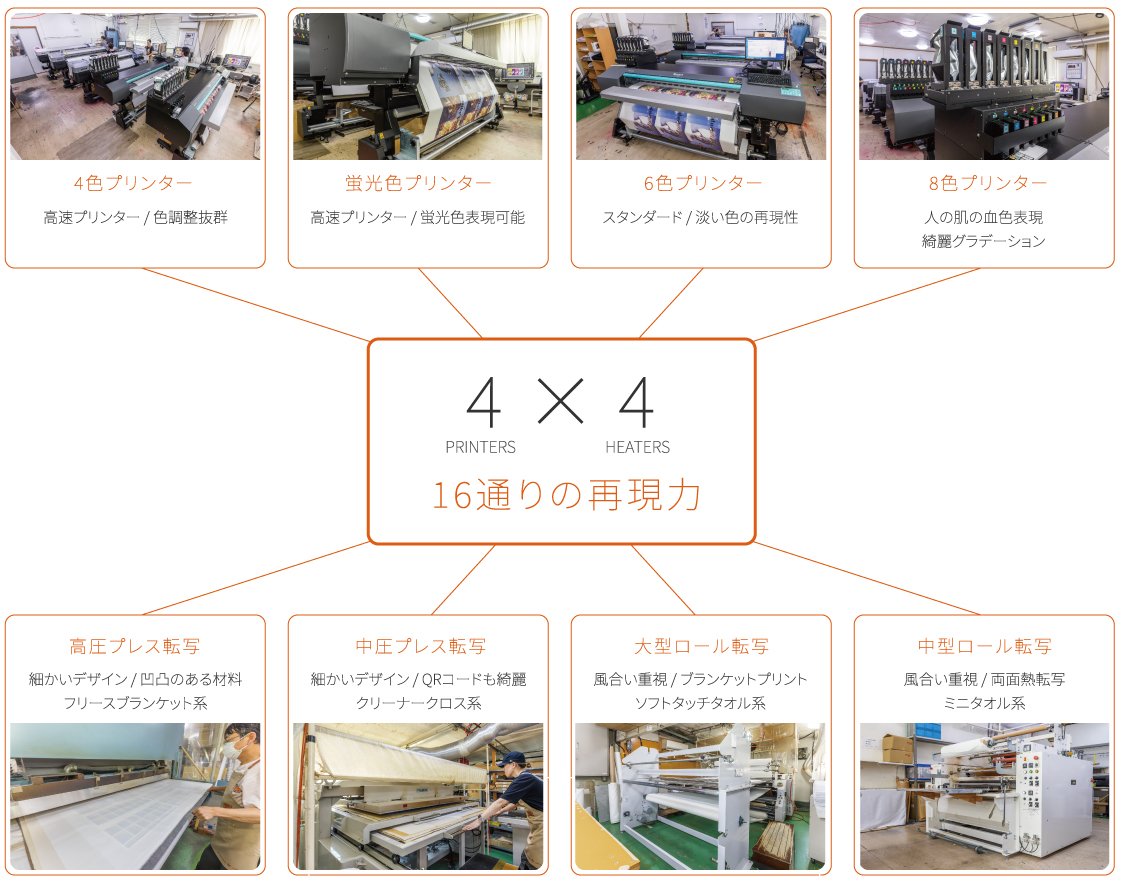 4色プリンター
高速プリンター / 色調整抜群

蛍光色プリンター
高速プリンター / 蛍光色表現可能

6色プリンター
スタンダード / 淡い色の再現性

8色プリンター
人の肌の血色表現
綺麗グラデーション

4 × 4
PRINTERS HEATERS
16通りの再現力

高圧プレス転写
細かいデザイン / 凹凸のある材料
フリースブランケット系

中圧プレス転写
細かいデザイン / QRコードも綺麗
クリーナークロス系

大型ロール転写
風合い重視 / ブランケットプリント
ソフトタッチタオル系

中型ロール転写
風合い重視 / 両面熱転写
ミニタオル系