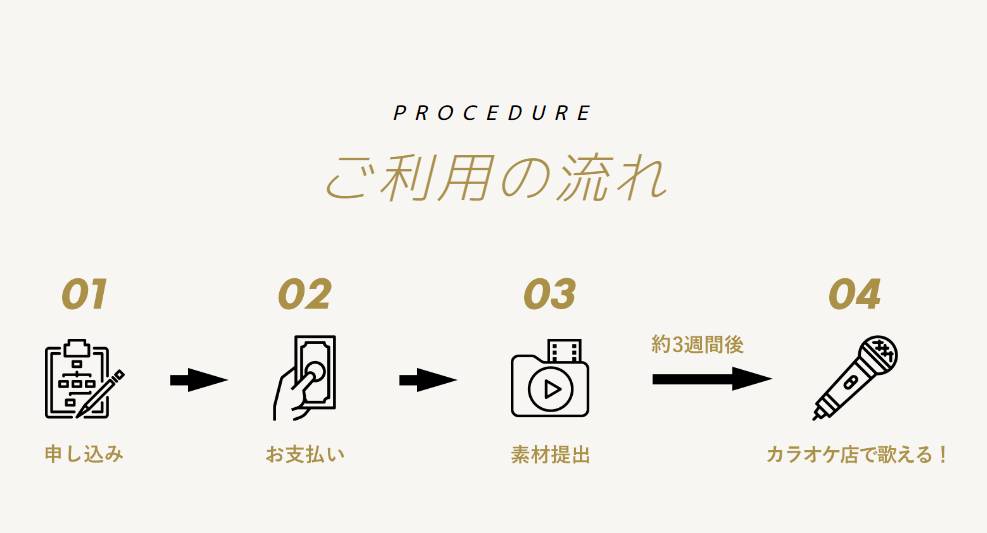 PROCEDURE

ご利用の流れ

01

申し込み

02

お支払い

03

素材提出

約3週間後

04

カラオケ店で歌える！