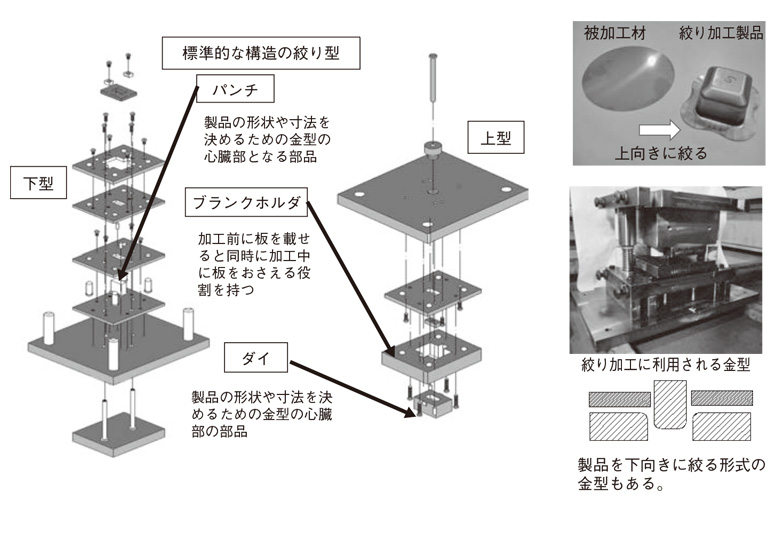 標準的な構造の絞り型

パンチ

製品の形状や寸法を決めるための金型の心臓部となる部品

下型

ブランクホルダ

加工前に板を載せると同時に加工中に板をおさえる役割を持つ

ダイ

製品の形状や寸法を決めるための金型の心臓部の部品

上型

被加工材

絞り加工製品

上向きに絞る

絞り加工に利用される金型

製品を下向きに絞る形式の金型もある。