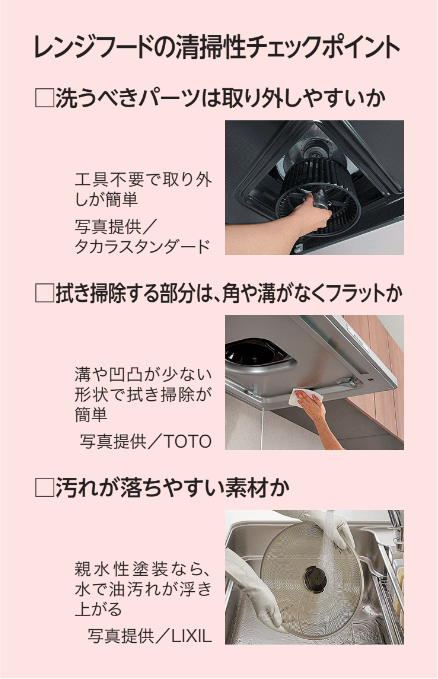 レンジフードの清掃性チェックポイント

□洗うべきパーツは取り外しやすいか

工具不要で取り外しが簡単

写真提供／タカラスタンダード

□拭き掃除する部分は、角や溝がなくフラットか

溝や凹凸が少ない形状で拭き掃除が簡単

写真提供／TOTO

□汚れが落ちやすい素材か

親水性塗装なら、水で油汚れが浮き上がる

写真提供／LIXIL