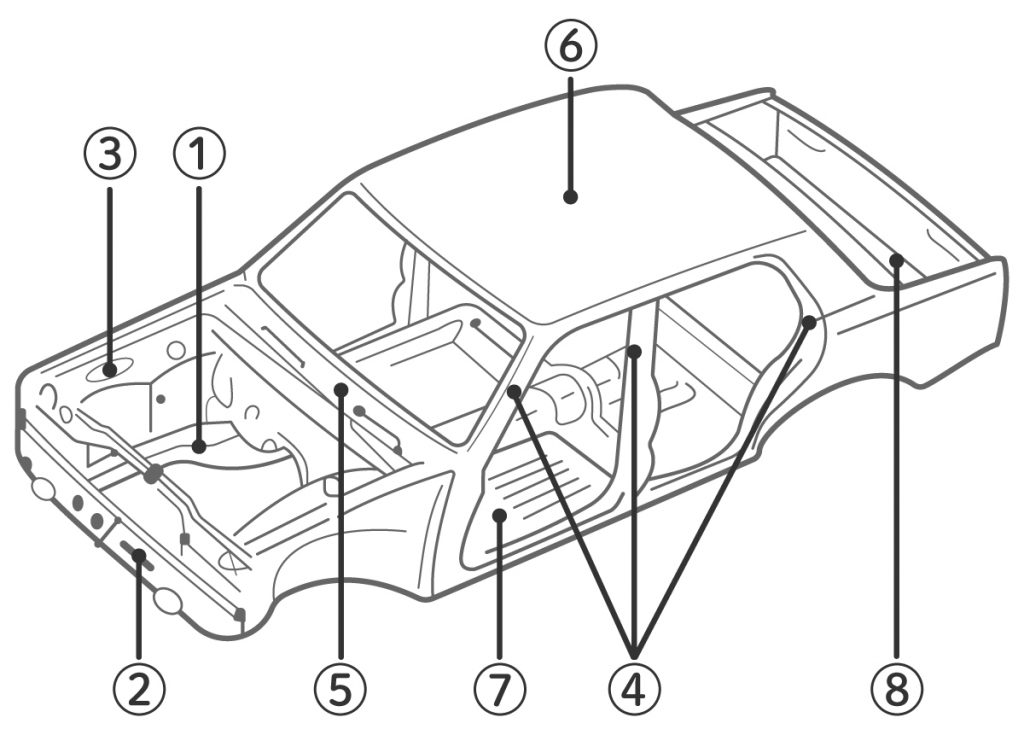 ⑥
③
①
②
⑤
⑦
④
⑧