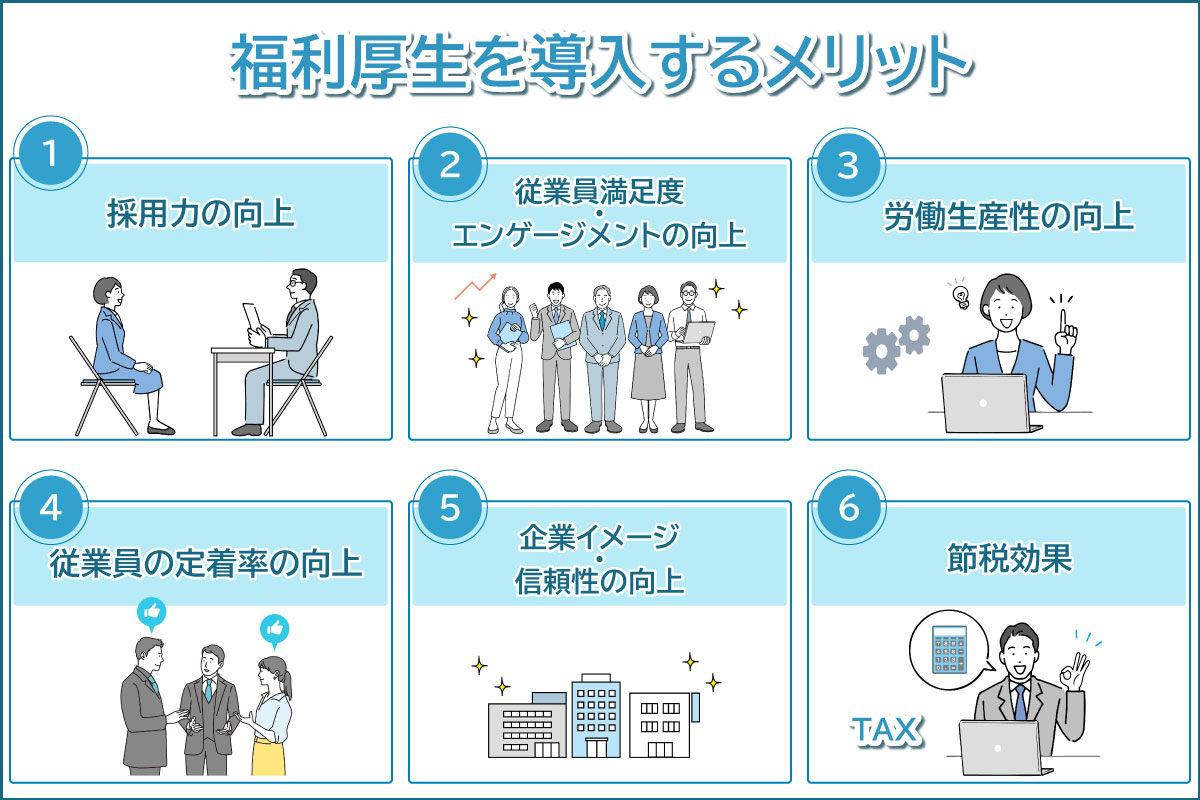 福利厚生を導入するメリット

1
採用力の向上

2
従業員満足度
・
エンゲージメントの向上

3
労働生産性の向上

4
従業員の定着率の向上

5
企業イメージ
・
信頼性の向上

6
節税効果

TAX