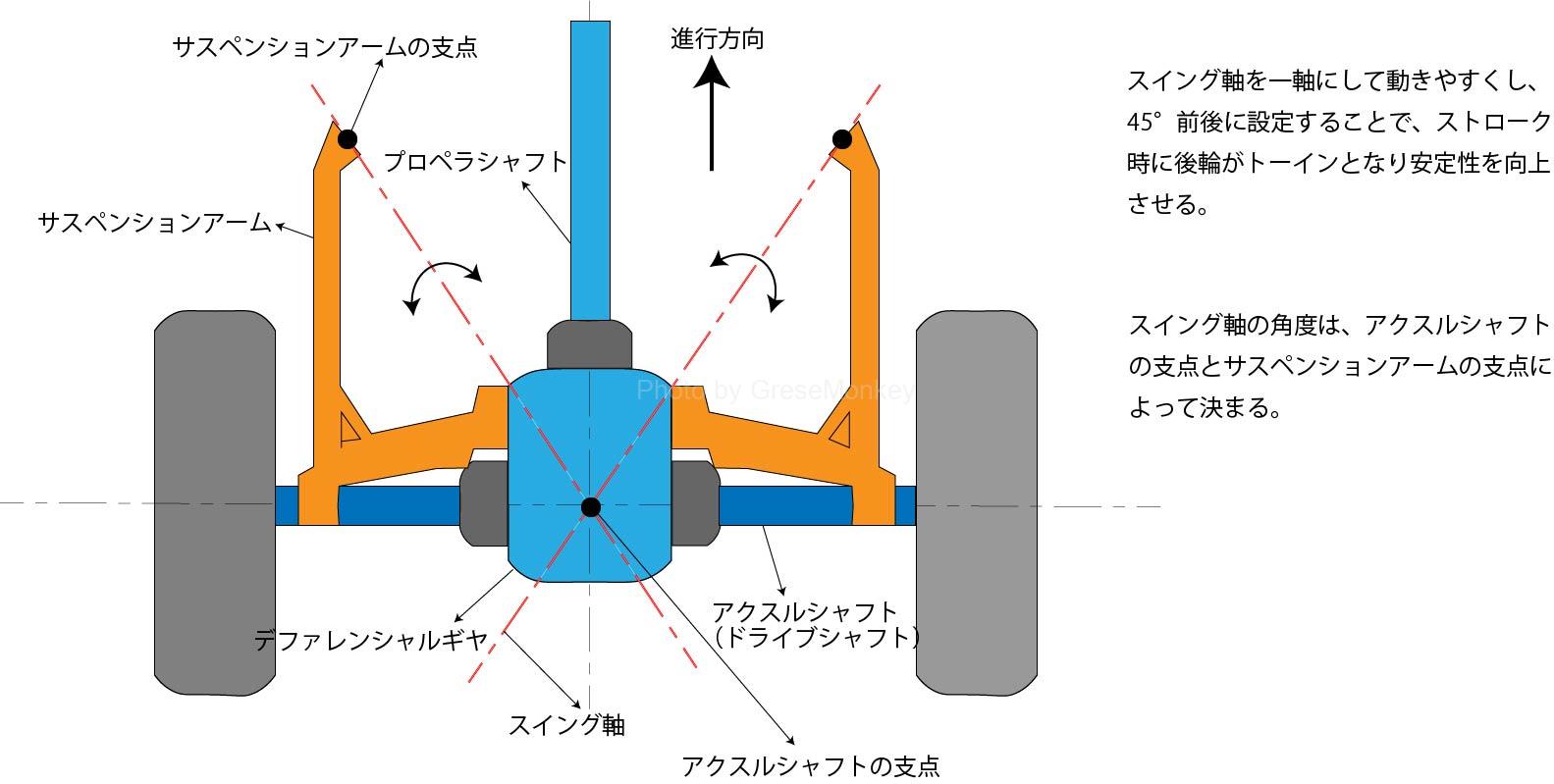 サスペンションアームの支点

進行方向

プロペラシャフト

サスペンションアーム

Photo by GreseMonkey

デファレンシャルギヤ

アクスルシャフト
（ドライブシャフト）

スイング軸

アクスルシャフトの支点

スイング軸を一軸にして動きやすくし、45°前後に設定することで、ストローク時に後輪がトーインとなり安定性を向上させる。

スイング軸の角度は、アクスルシャフトの支点とサスペンションアームの支点によって決まる。