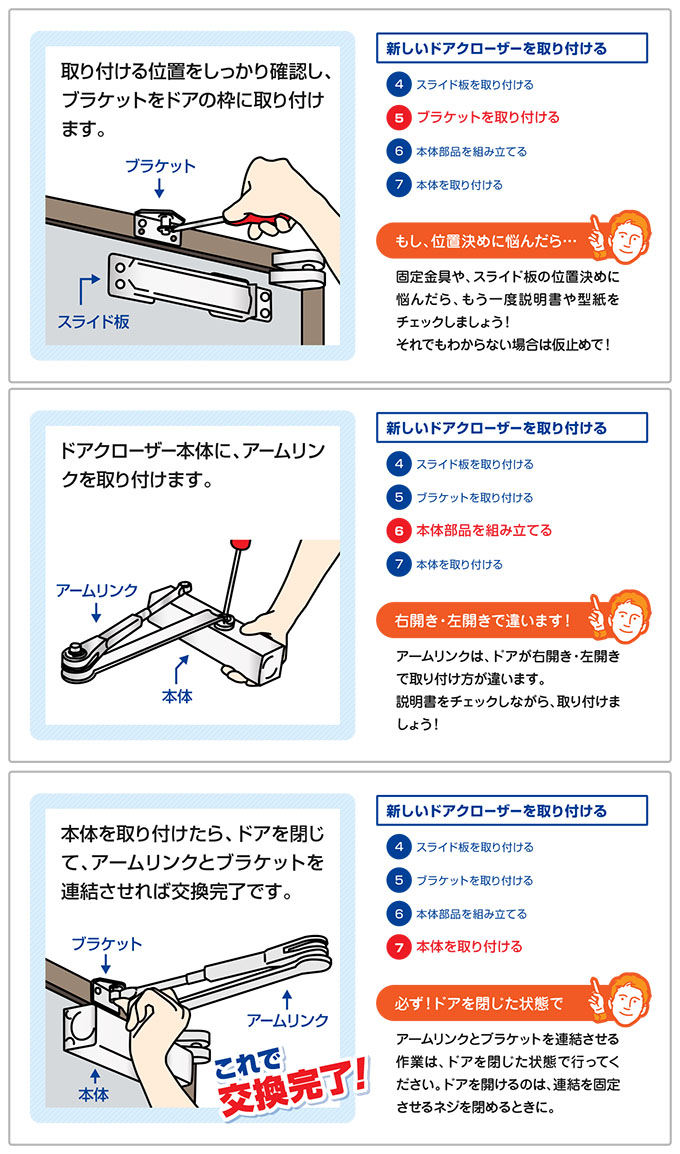 取り付ける位置をしっかり確認し、ブラケットをドアの枠に取り付けます。

ブラケット

スライド板

新しいドアクローザーを取り付ける

4 スライド板を取り付ける
5 ブラケットを取り付ける
6 本体部品を組み立てる
7 本体を取り付ける

もし、位置決めに悩んだら…

固定金具や、スライド板の位置決めに悩んだら、もう一度説明書や型紙をチェックしましょう！
それでもわからない場合は仮止めで！

ドアクローザー本体に、アームリンクを取り付けます。

アームリンク

本体

新しいドアクローザーを取り付ける

4 スライド板を取り付ける
5 ブラケットを取り付ける
6 本体部品を組み立てる
7 本体を取り付ける

右開き・左開きで違います！

アームリンクは、ドアが右開き・左開きで取り付け方が違います。
説明書をチェックしながら、取り付けましょう！

本体を取り付けたら、ドアを閉じて、アームリンクとブラケットを連結させれば交換完了です。

ブラケット

アームリンク

本体

これで交換完了！

新しいドアクローザーを取り付ける

4 スライド板を取り付ける
5 ブラケットを取り付ける
6 本体部品を組み立てる
7 本体を取り付ける

必ず！ドアを閉じた状態で

アームリンクとブラケットを連結させる作業は、ドアを閉じた状態で行ってください。ドアを開けるのは、連結を固定させるネジを閉めるときに。