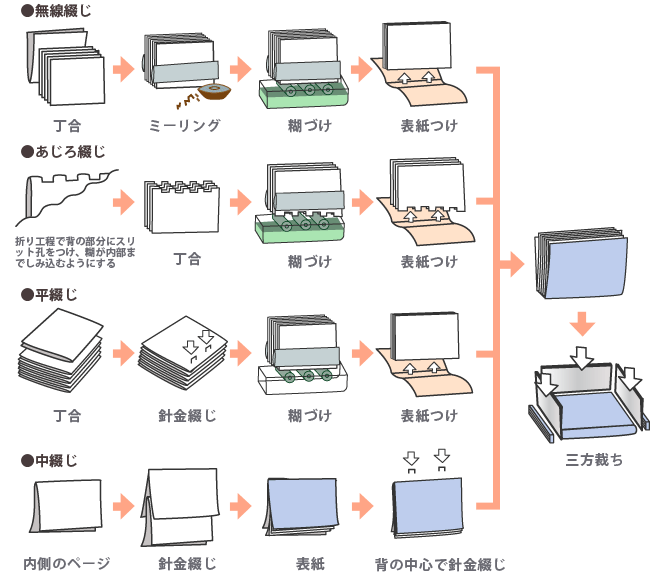 ●無線綴じ

丁合

ミーリング

糊づけ

表紙つけ

●あじろ綴じ

折り工程で背の部分にスリット孔をつけ、糊が内部までしみ込むようにする

丁合

糊づけ

表紙つけ

●平綴じ

丁合

針金綴じ

糊づけ

表紙つけ

●中綴じ

内側のページ

針金綴じ

表紙

背の中心で針金綴じ

三方裁ち