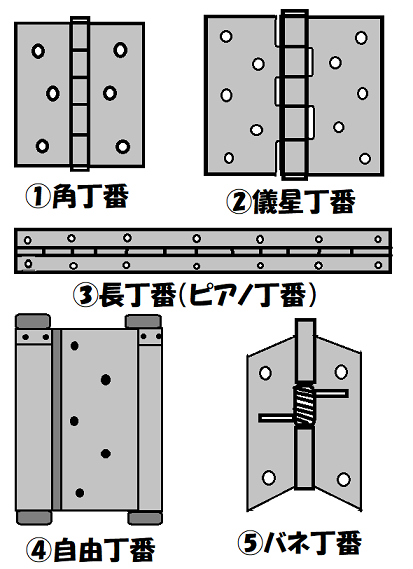 ①角丁番

②儀星丁番

③長丁番(ピアノ丁番)

④自由丁番

⑤バネ丁番