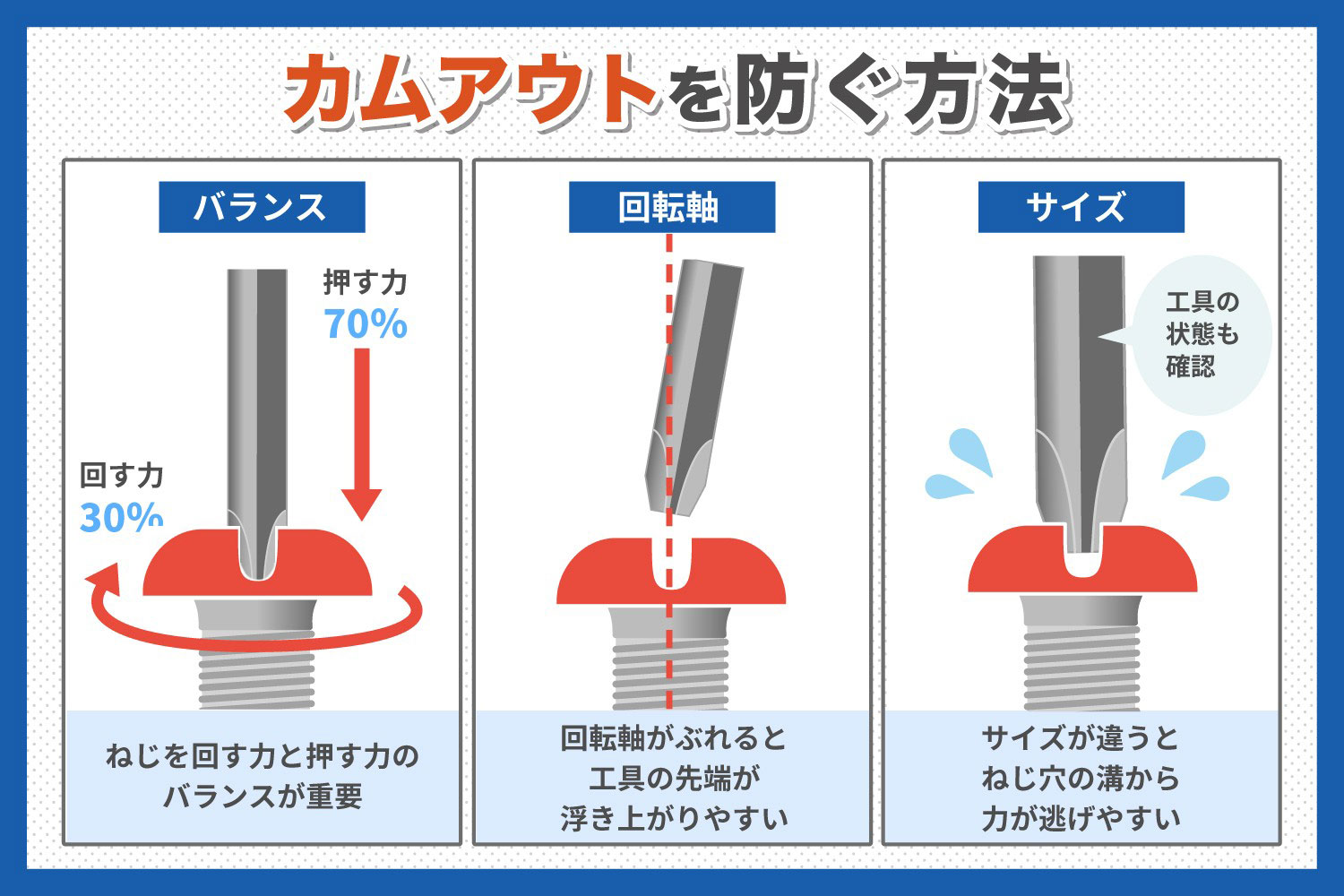 カムアウトを防ぐ方法

バランス

押す力
70%

回す力
30%

ねじを回す力と押す力のバランスが重要

回転軸

回転軸がぶれると工具の先端が浮き上がりやすい

サイズ

工具の状態も確認

サイズが違うとねじ穴の溝から力が逃げやすい