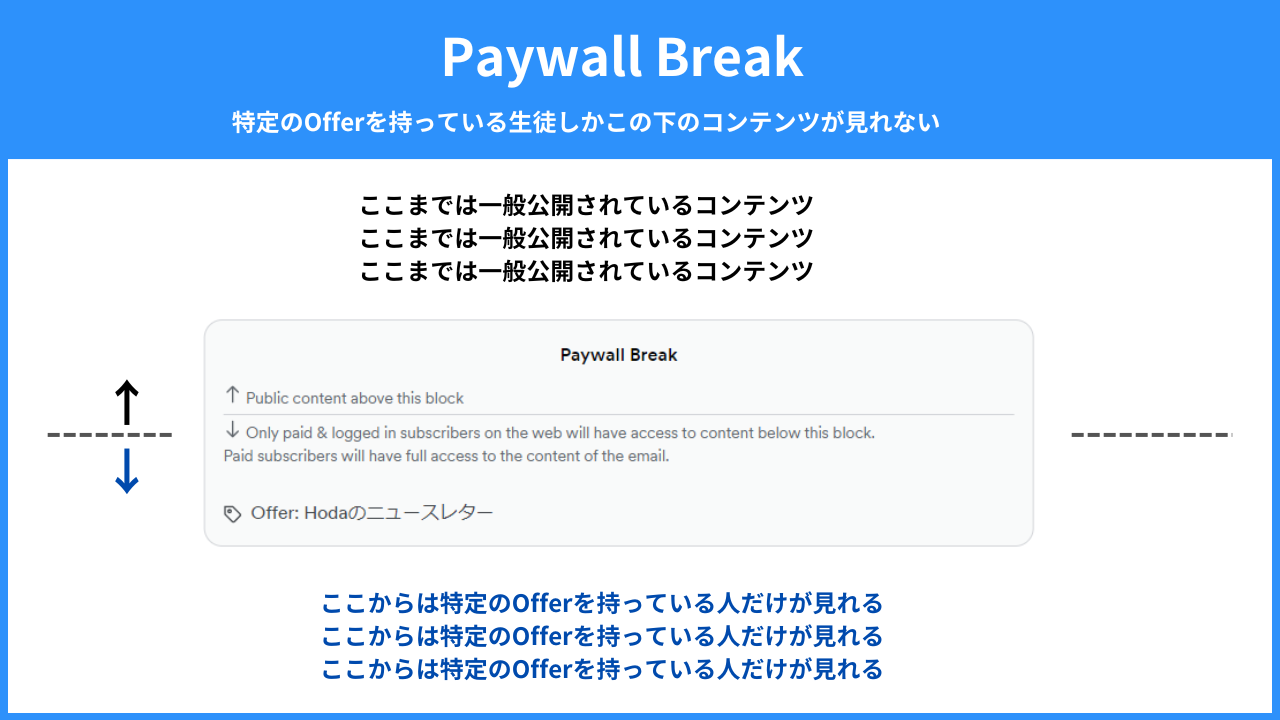 Paywall Break

特定のOfferを持っている生徒しかこの下のコンテンツが見れない

ここまでは一般公開されているコンテンツ
ここまでは一般公開されているコンテンツ
ここまでは一般公開されているコンテンツ

Paywall Break

↑ Public content above this block

↓ Only paid & logged in subscribers on the web will have access to content below this block.
Paid subscribers will have full access to the content of the email.

Offer: Hodaのニュースレター

ここからは特定のOfferを持っている人だけが見れる
ここからは特定のOfferを持っている人だけが見れる
ここからは特定のOfferを持っている人だけが見れる