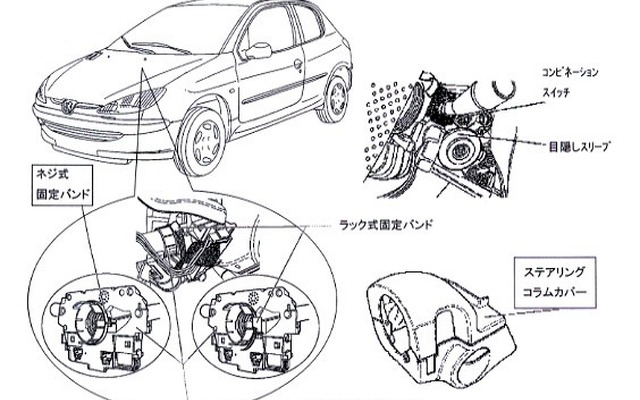 コンビネーション
スイッチ

目隠しスリーブ

ネジ式
固定バンド

ラック式固定バンド

ステアリング
コラムカバー