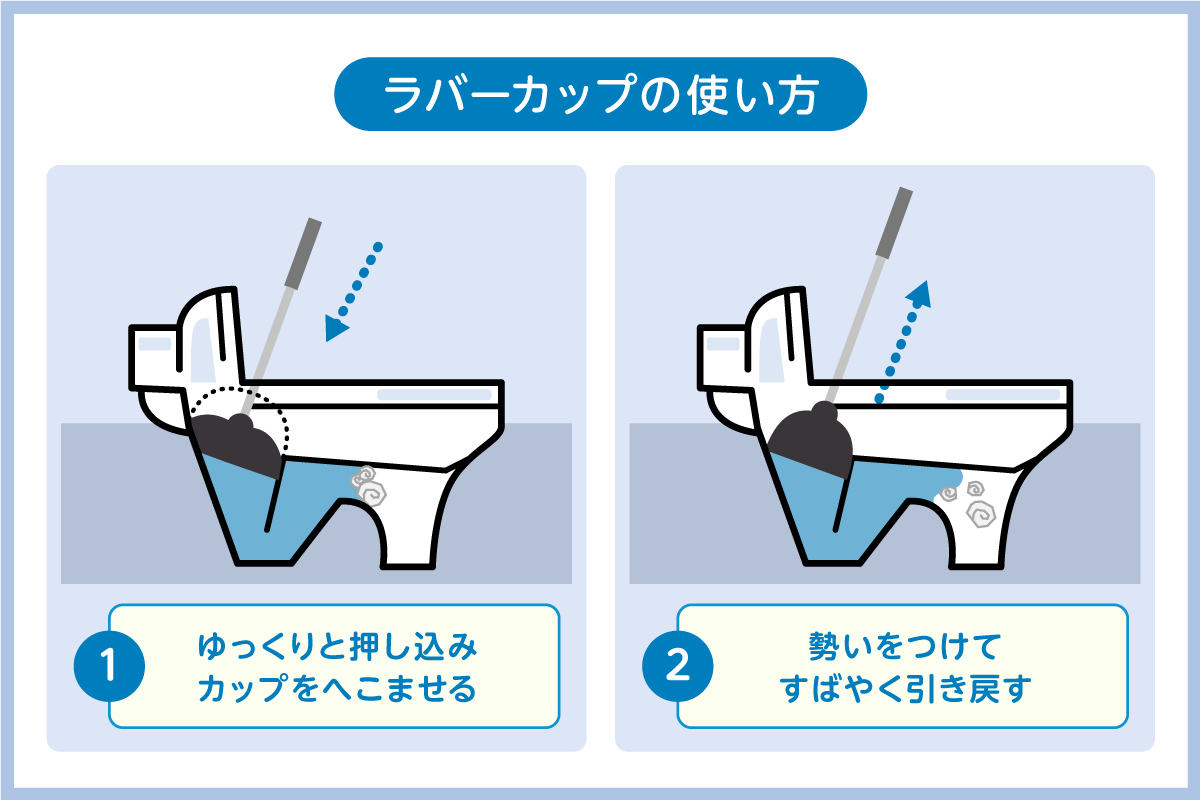 ラバーカップの使い方

1
ゆっくりと押し込み
カップをへこませる

2
勢いをつけて
すばやく引き戻す