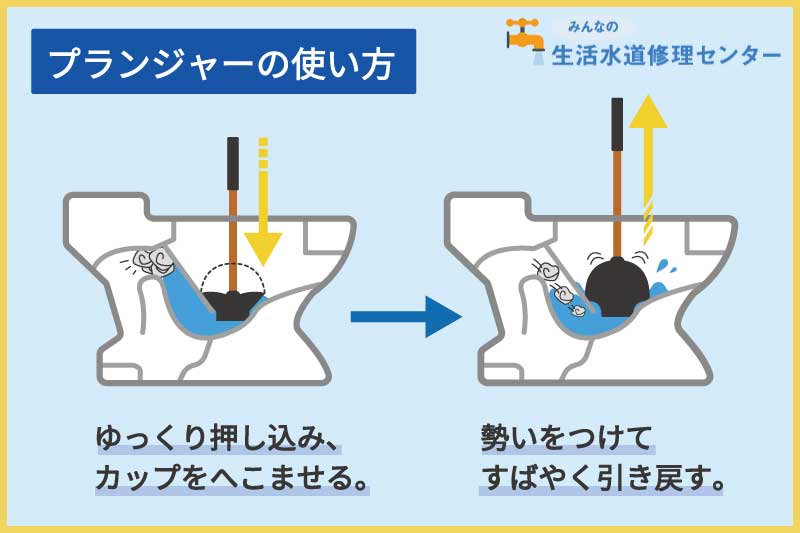 プランジャーの使い方

みんなの
生活水道修理センター

ゆっくり押し込み、
カップをへこませる。

勢いをつけて
すばやく引き戻す。