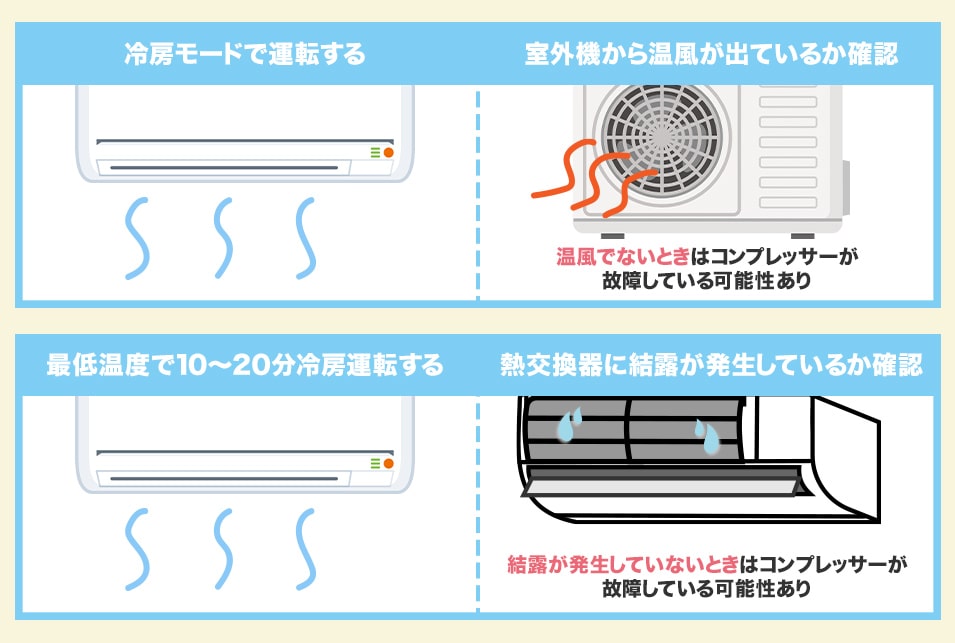 冷房モードで運転する

室外機から温風が出ているか確認

温風でないときはコンプレッサーが故障している可能性あり

最低温度で10〜20分冷房運転する

熱交換器に結露が発生しているか確認

結露が発生していないときはコンプレッサーが故障している可能性あり