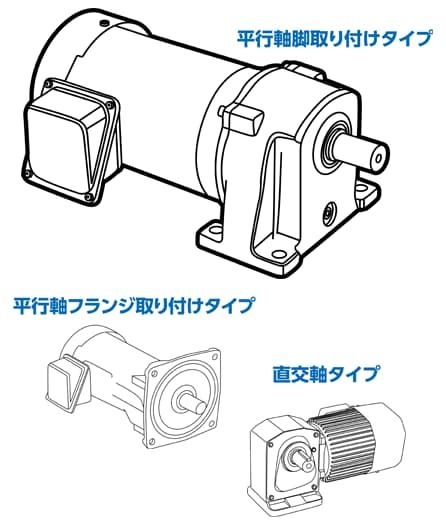 平行軸脚取り付けタイプ

平行軸フランジ取り付けタイプ

直交軸タイプ